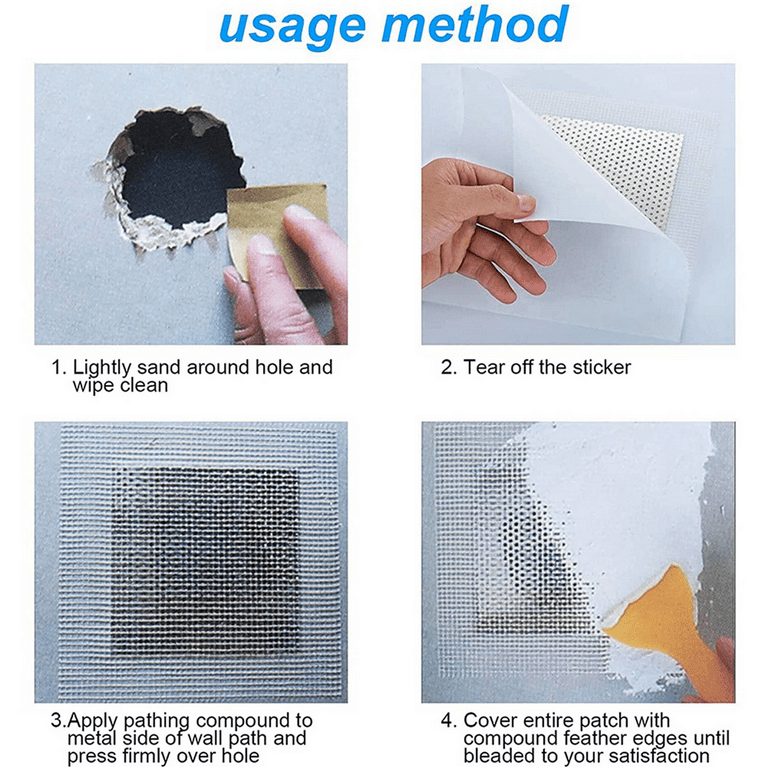 usage method

1. Lightly sand around hole and wipe clean

2. Tear off the sticker

3.Apply pathing compound to metal side of wall path and press firmly over hole

4. Cover entire patch with compound feather edges until bleaded to your satisfaction