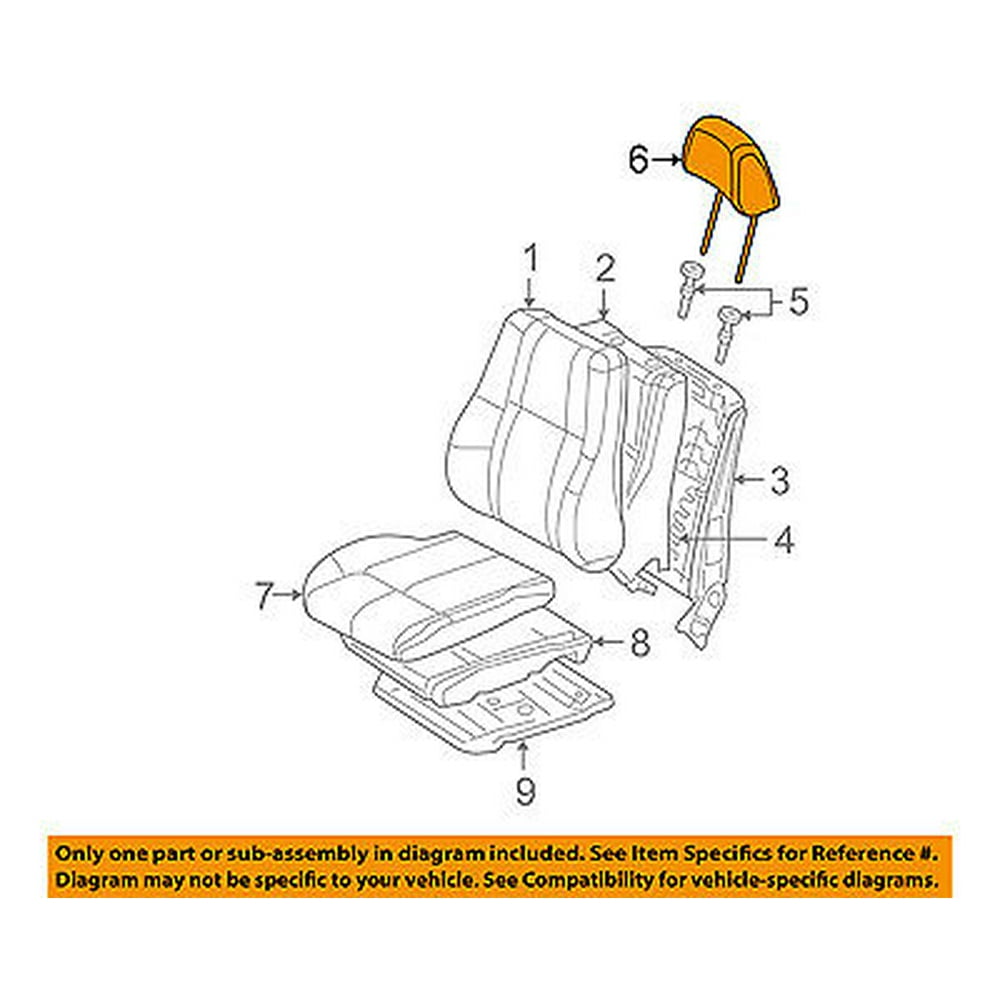 6
1
2
5
3
4
7
8
9

Only one part or sub-assembly in diagram included. See Item Specifics for Reference #.
Diagram may not be specific to your vehicle. See Compatibility for vehicle-specific diagrams.