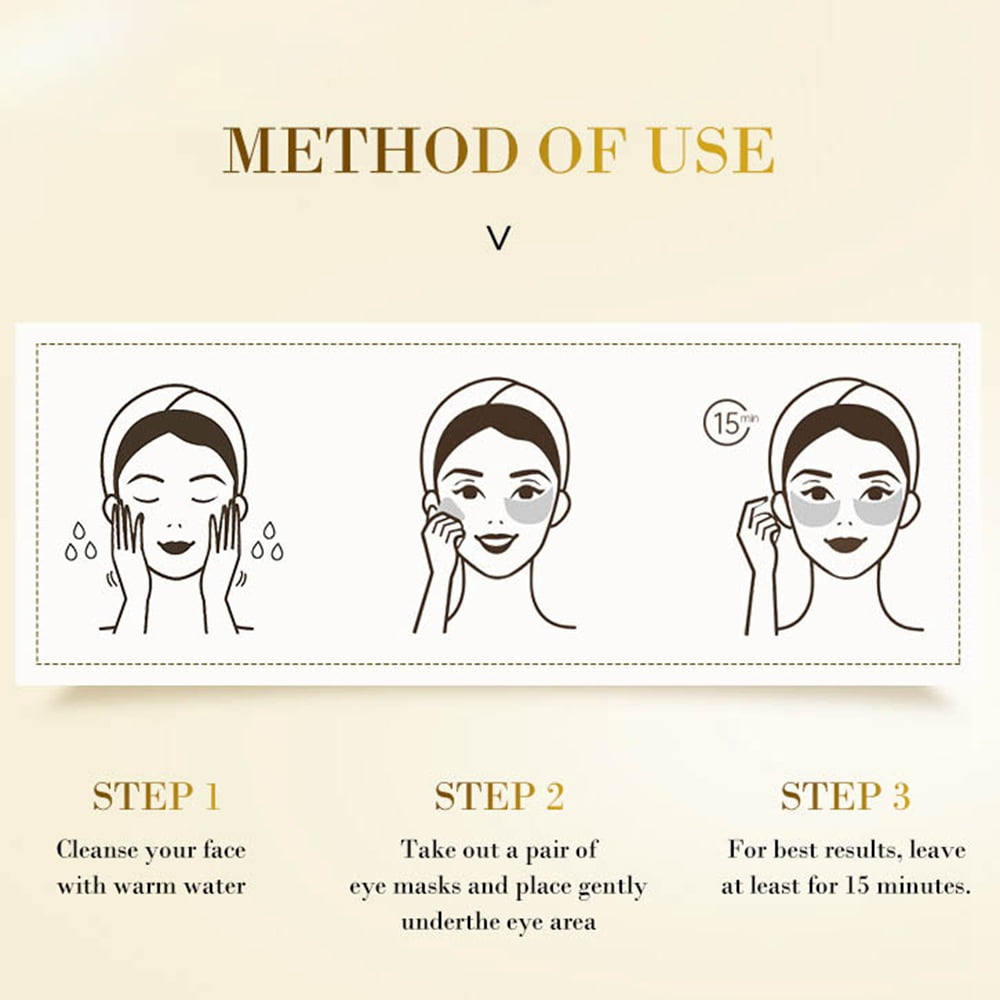 METHOD OF USE

V

15 min

STEP 1

Cleanse your face with warm water

STEP 2

Take out a pair of eye masks and place gently underthe eye area

STEP 3

For best results, leave at least for 15 minutes.