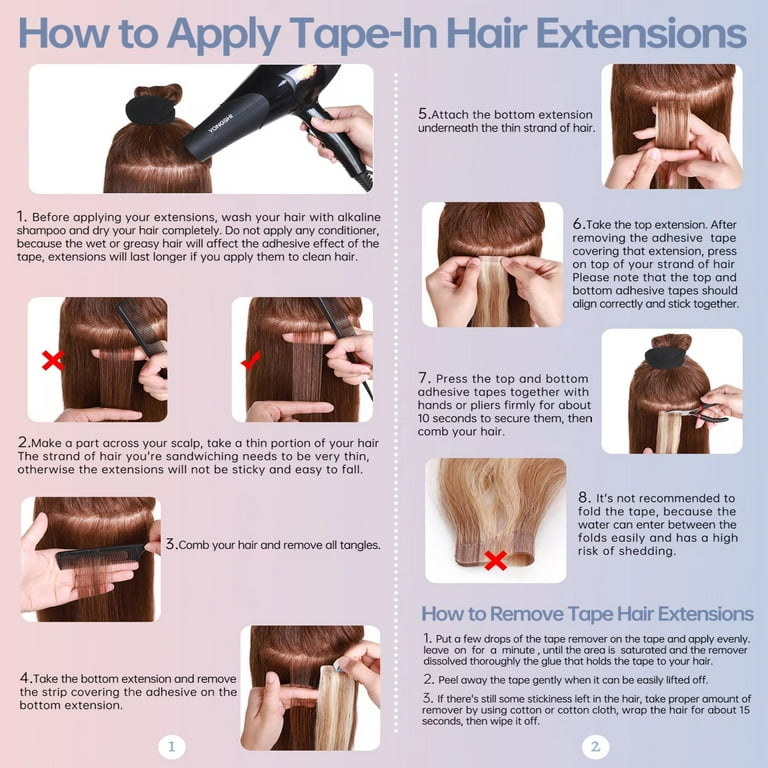 How to Apply Tape-In Hair Extensions

YONGSHI

1. Before applying your extensions, wash your hair with alkaline shampoo and dry your hair completely. Do not apply any conditioner, because the wet or greasy hair will affect the adhesive effect of the tape, extensions will last longer if you apply them to clean hair.

2.Make a part across your scalp, take a thin portion of your hair The strand of hair you're sandwiching needs to be very thin, otherwise the extensions will not be sticky and easy to fall.

3.Comb your hair and remove all tangles.

4.Take the bottom extension and remove the strip covering the adhesive on the bottom extension.

1

5.Attach the bottom extension underneath the thin strand of hair.

6.Take the top extension. After removing the adhesive tape covering that extension, press on top of your strand of hair Please note that the top and bottom adhesive tapes should align correctly and stick together.

7. Press the top and bottom adhesive tapes together with hands or pliers firmly for about 10 seconds to secure them, then comb your hair.

8. It's not recommended to fold the tape, because the water can enter between the folds easily and has a high risk of shedding.

How to Remove Tape Hair Extensions

1. Put a few drops of the tape remover on the tape and apply evenly. leave on for a minute , until the area is saturated and the remover dissolved thoroughly the glue that holds the tape to your hair.

2. Peel away the tape gently when it can be easily lifted off.

3. If there's still some stickiness left in the hair, take proper amount of remover by using cotton or cotton cloth, wrap the hair for about 15 seconds, then wipe it off.

2