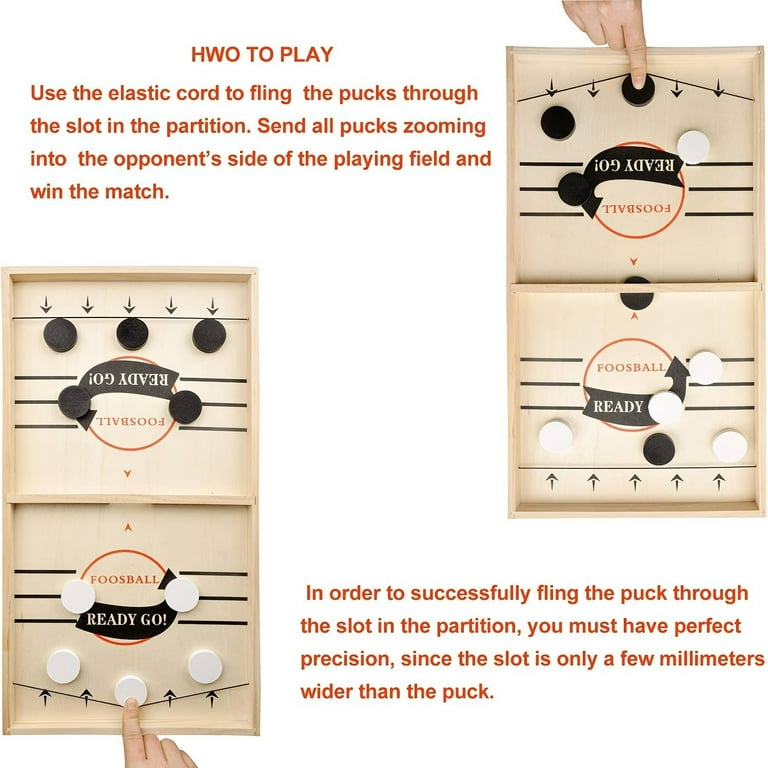 HWO TO PLAY

Use the elastic cord to fling the pucks through the slot in the partition. Send all pucks zooming into the opponent's side of the playing field and win the match.

READY GO!
FOOSBALL

FOOSBALL
READY

READY GO!
FOOSBALL

FOOSBALL
READY GO!

In order to successfully fling the puck through the slot in the partition, you must have perfect precision, since the slot is only a few millimeters wider than the puck.