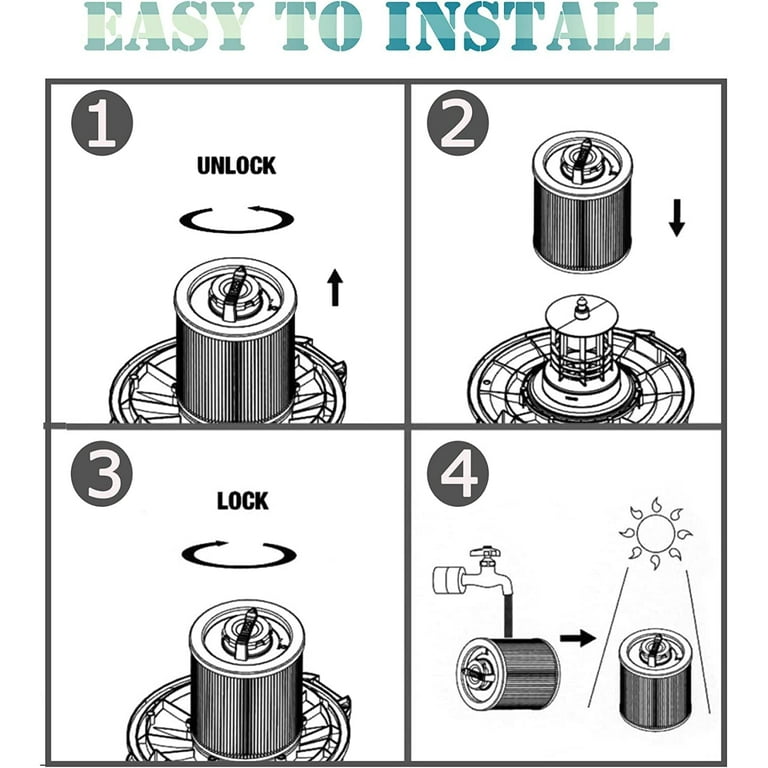 EASY TO INSTALL

1

UNLOCK

2

3

LOCK

4