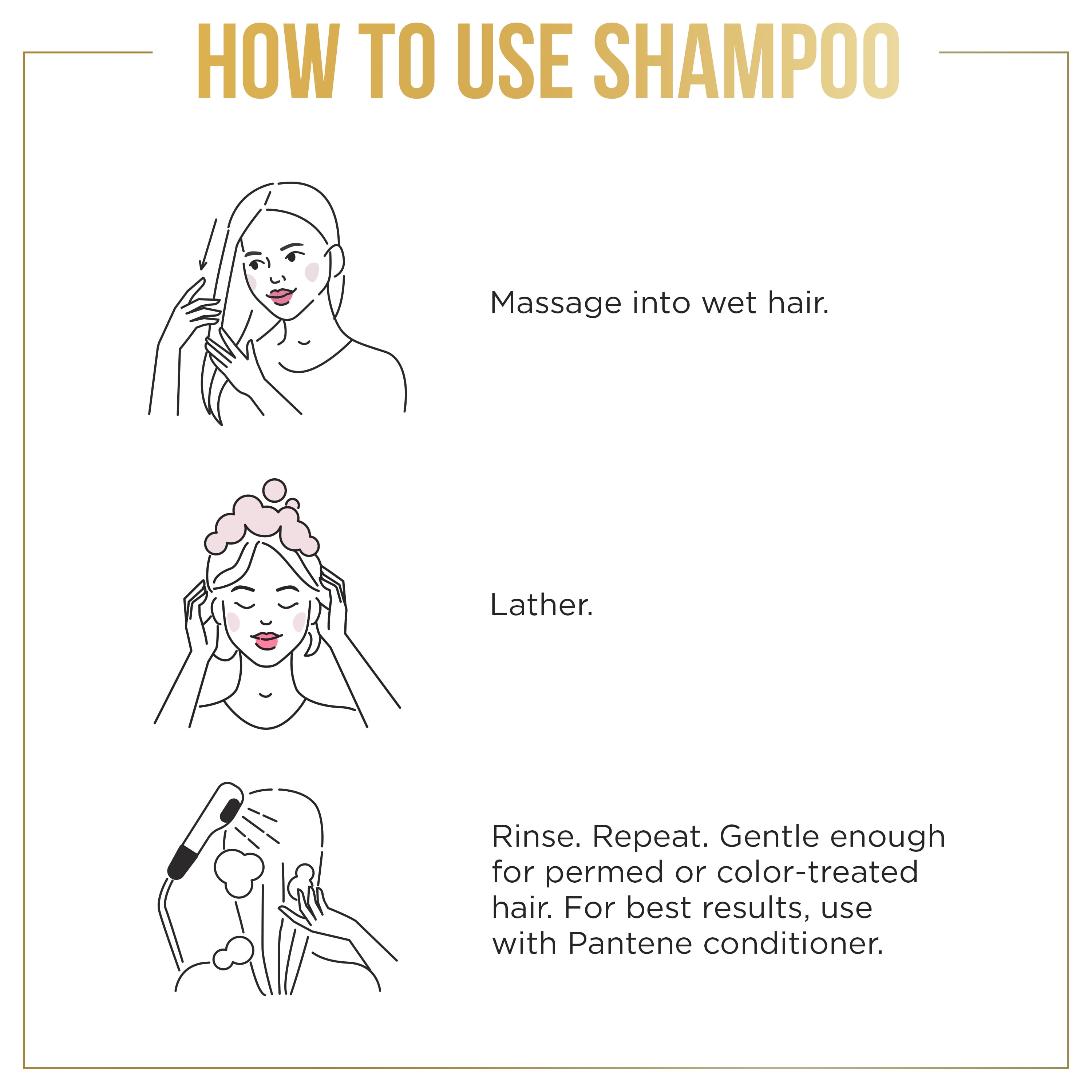 HOW TO USE SHAMPOO

Massage into wet hair.

Lather.

Rinse. Repeat. Gentle enough for permed or color-treated hair. For best results, use with Pantene conditioner.