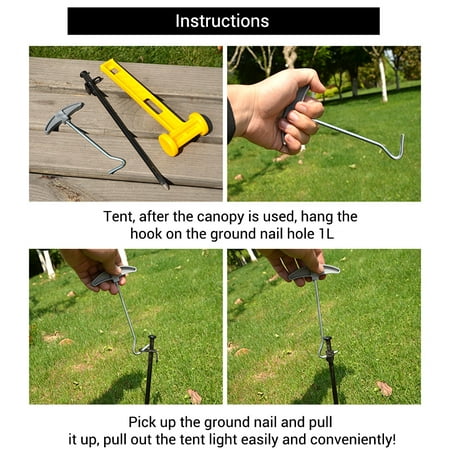 Instructions

Tent, after the canopy is used, hang the hook on the ground nail hole 1L

Pick up the ground nail and pull it up, pull out the tent light easily and conveniently!