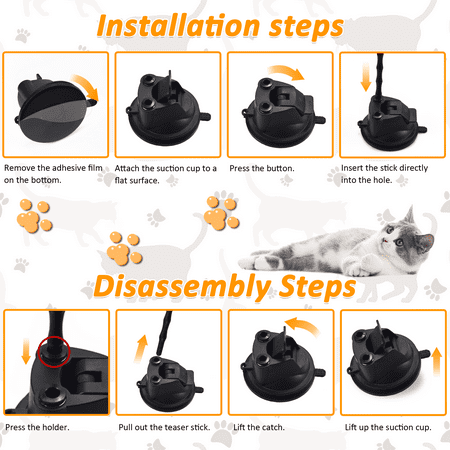 Installation steps

Remove the adhesive film on the bottom.

Attach the suction cup to a flat surface.

Press the button.

Insert the stick directly into the hole.

Disassembly Steps

Press the holder.

Pull out the teaser stick.

Lift the catch.

Lift up the suction cup.