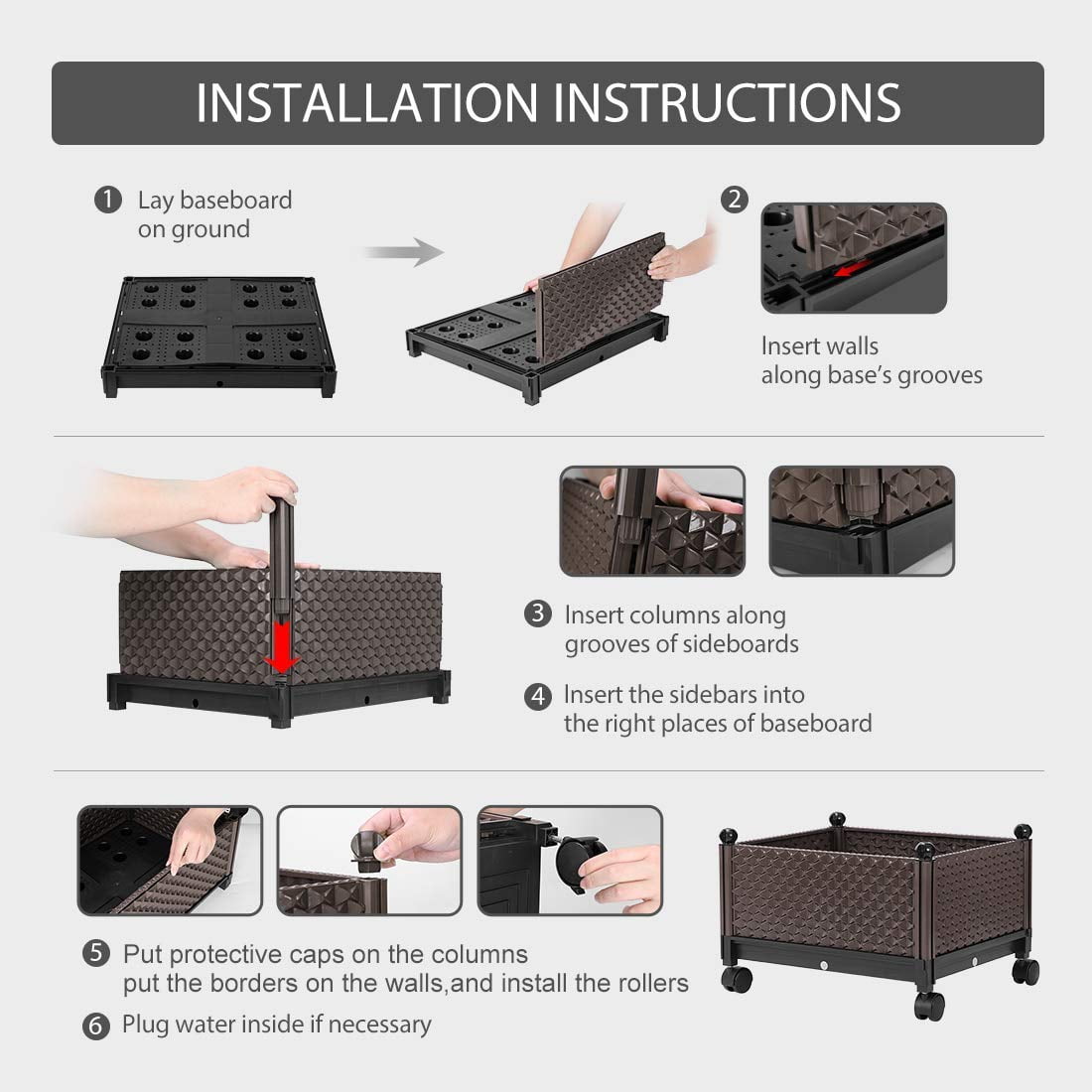 INSTALLATION INSTRUCTIONS

1 Lay baseboard on ground

2

Insert walls along base's grooves

3 Insert columns along grooves of sideboards

4 Insert the sidebars into the right places of baseboard

5 Put protective caps on the columns put the borders on the walls,and install the rollers

6 Plug water inside if necessary