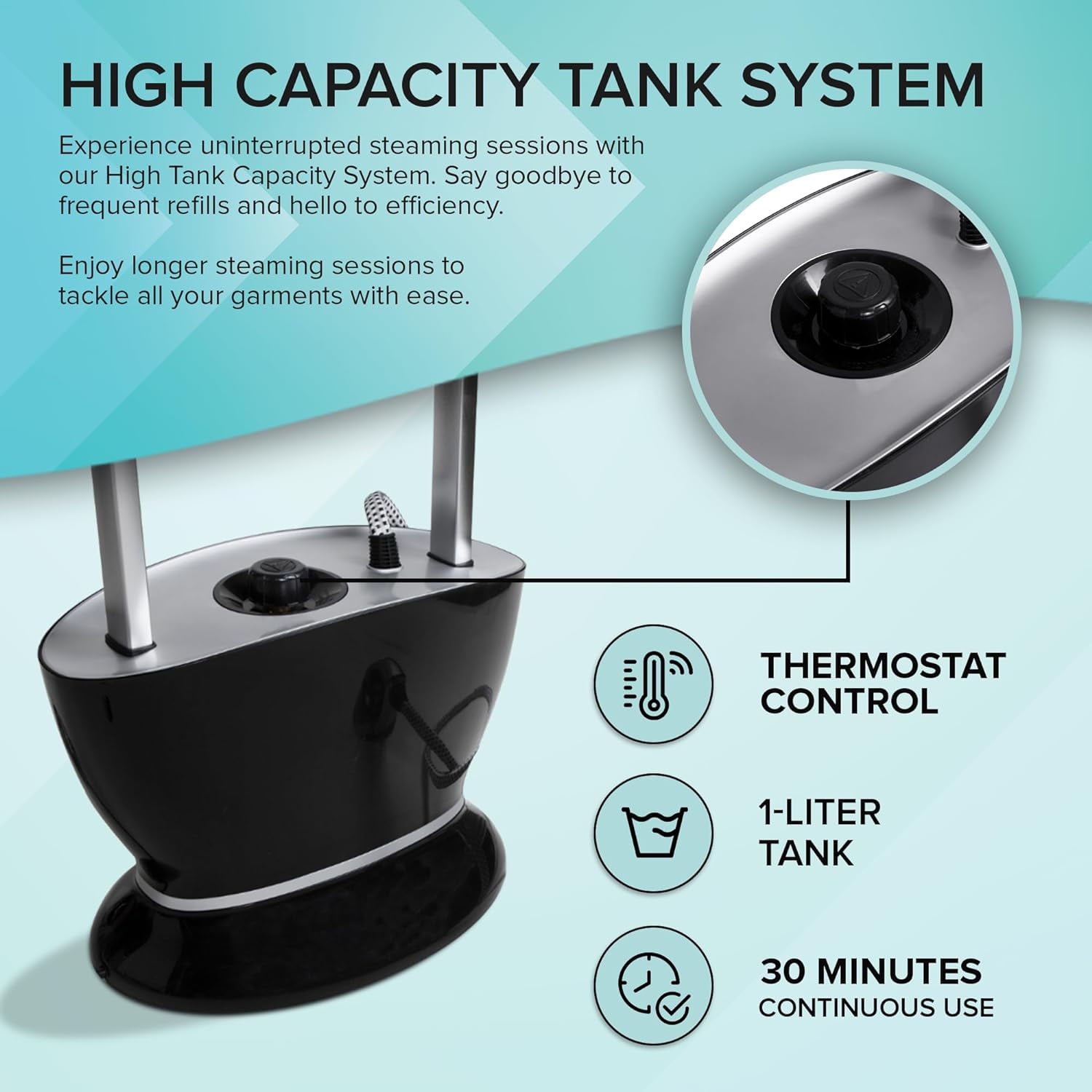 HIGH CAPACITY TANK SYSTEM

Experience uninterrupted steaming sessions with our High Tank Capacity System. Say goodbye to frequent refills and hello to efficiency.

Enjoy longer steaming sessions to tackle all your garments with ease.

THERMOSTAT CONTROL

1-LITER TANK

30 MINUTES
CONTINUOUS USE