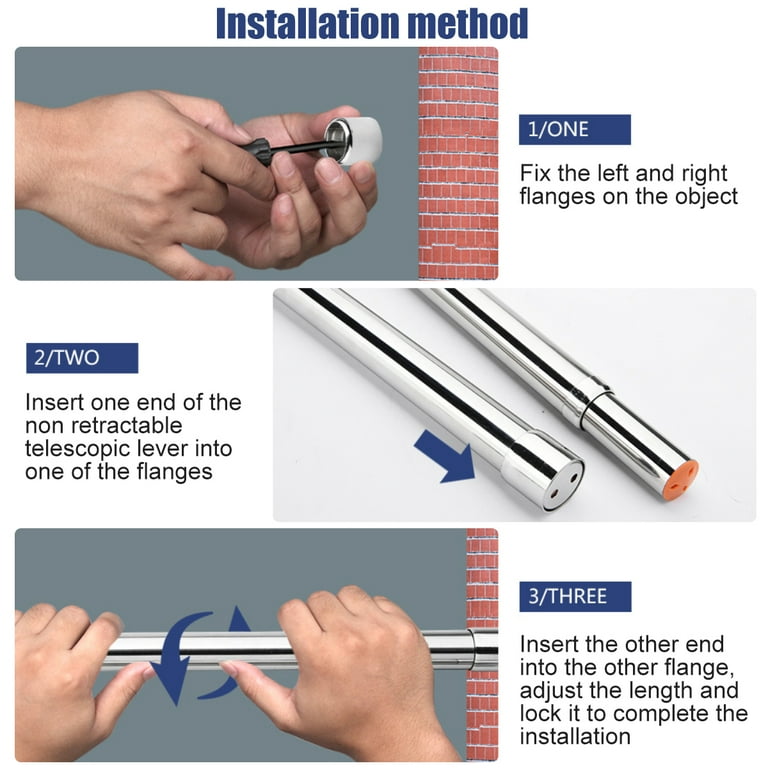 Installation method

1/ONE

Fix the left and right flanges on the object

2/TWO

Insert one end of the non retractable telescopic lever into one of the flanges

3/THREE

Insert the other end into the other flange, adjust the length and lock it to complete the installation