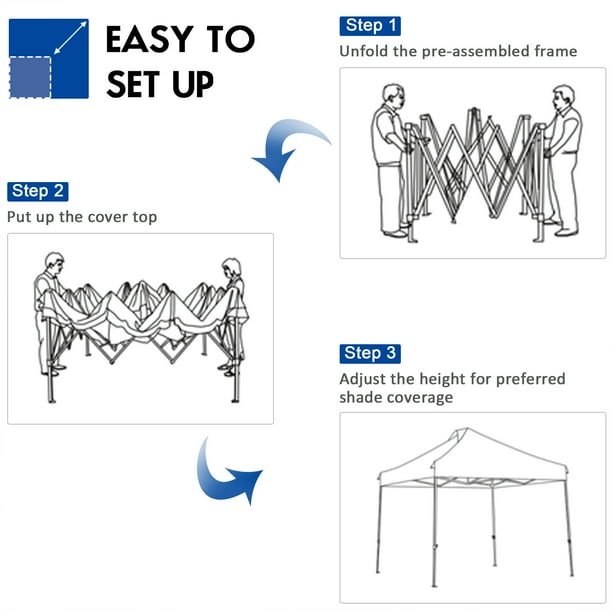 EASY TO SET UP

Step 1
Unfold the pre-assembled frame

Step 2
Put up the cover top

Step 3
Adjust the height for preferred shade coverage