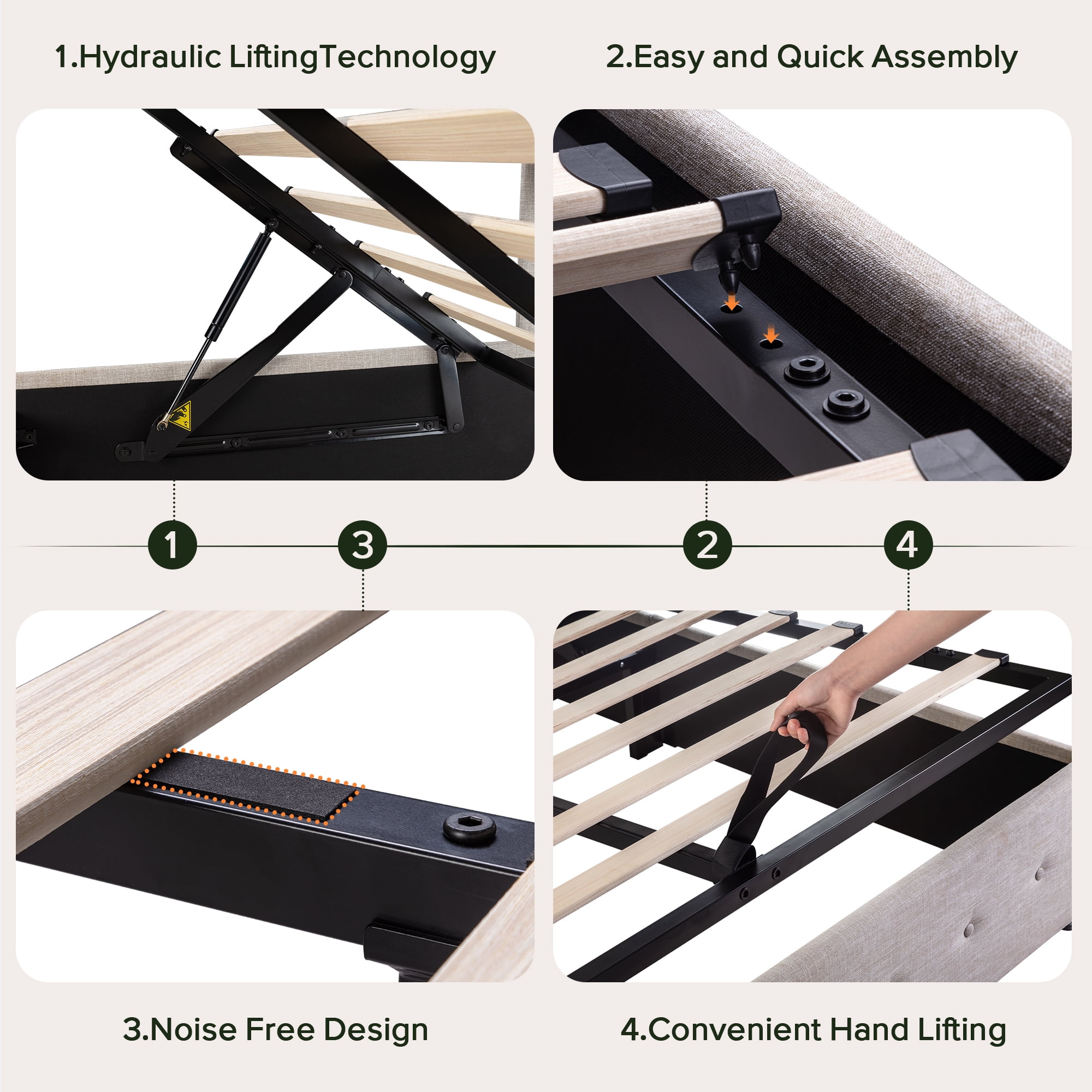 1.Hydraulic LiftingTechnology

2.Easy and Quick Assembly

1

3

2

4

3.Noise Free Design

4.Convenient Hand Lifting