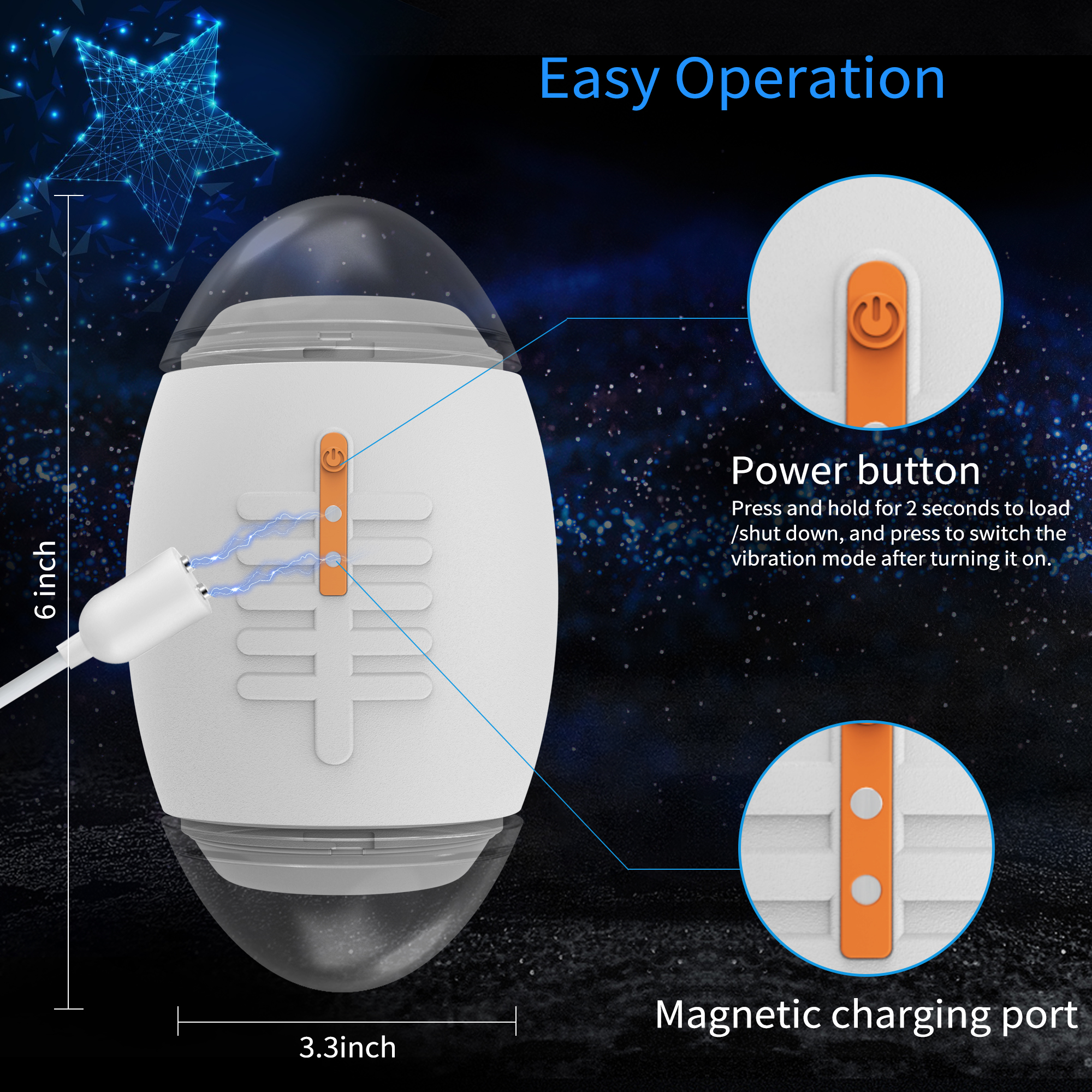 Easy Operation

6 inch

Power button

Press and hold for 2 seconds to load /shut down, and press to switch the vibration mode after turning it on.

Magnetic charging port

3.3inch