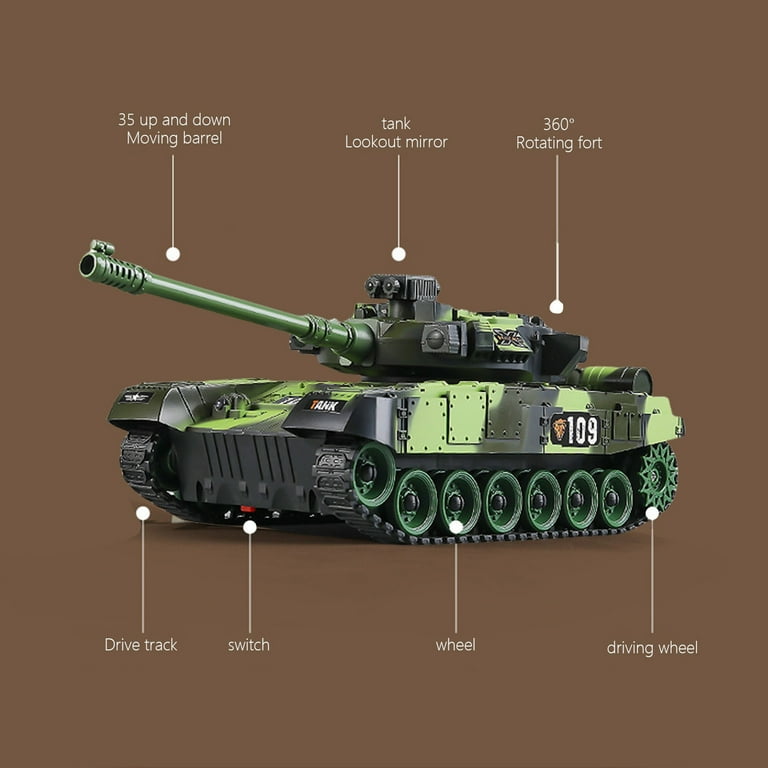 35 up and down
Moving barrel

tank
Lookout mirror

360°
Rotating fort

TANK

109

Drive track

switch

wheel

driving wheel