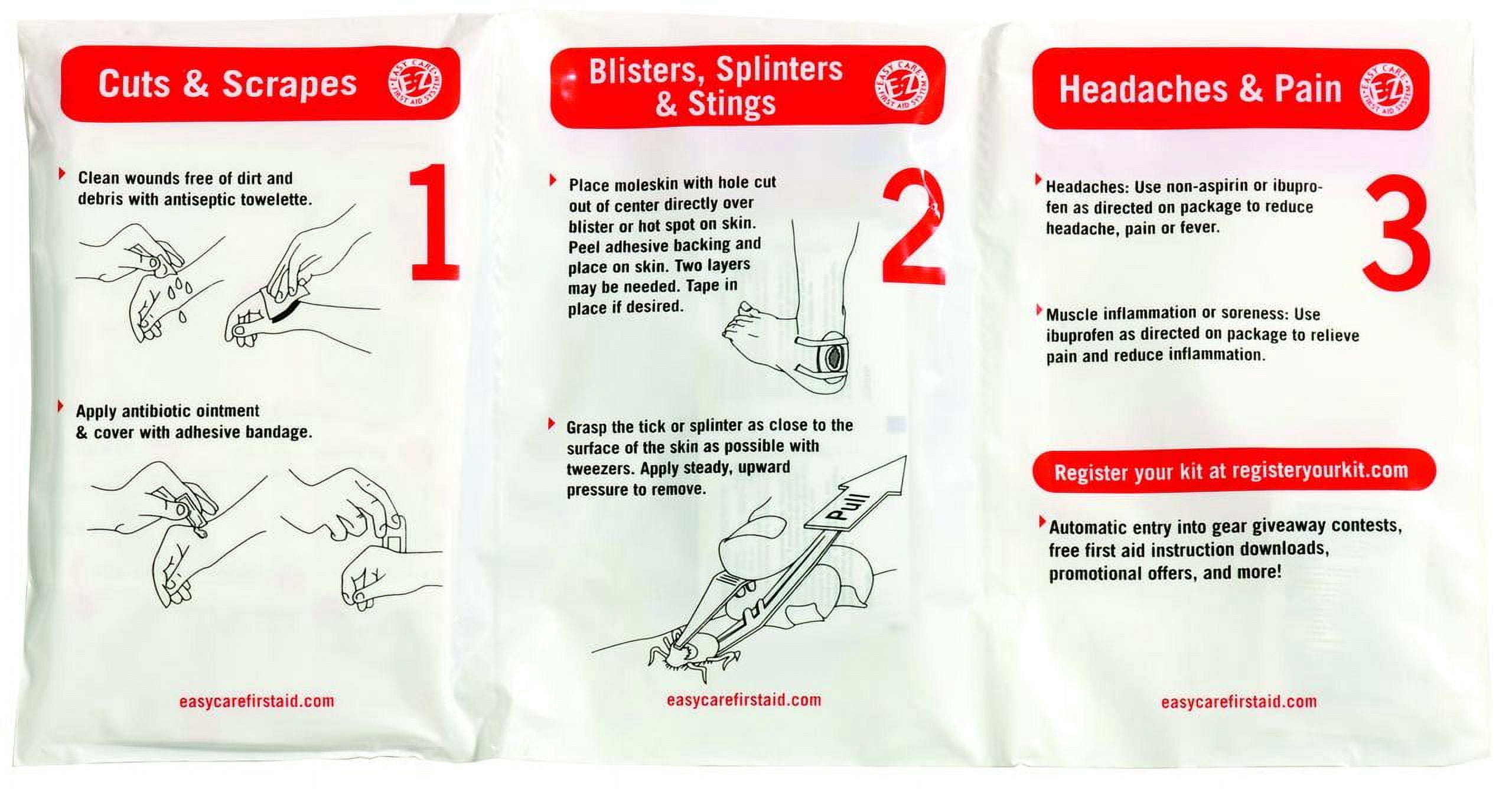 Cuts & Scrapes

EASY CARE EZ FIRST AID SYSTEM

1

Clean wounds free of dirt and debris with antiseptic towelette.

Apply antibiotic ointment & cover with adhesive bandage.

easycarefirstaid.com

Blisters, Splinters & Stings

EASY CARE EZ FIRST AID SYSTEM

2

Place moleskin with hole cut out of center directly over blister or hot spot on skin. Peel adhesive backing and place on skin. Two layers may be needed. Tape in place if desired.

Grasp the tick or splinter as close to the surface of the skin as possible with tweezers. Apply steady, upward pressure to remove.

Pull

easycarefirstaid.com

Headaches & Pain

EASY CARE EZ FIRST AID SYSTEM

3

Headaches: Use non-aspirin or ibuprofen as directed on package to reduce headache, pain or fever.

Muscle inflammation or soreness: Use ibuprofen as directed on package to relieve pain and reduce inflammation.

Register your kit at registeryourkit.com

Automatic entry into gear giveaway contests, free first aid instruction downloads, promotional offers, and more!

easycarefirstaid.com