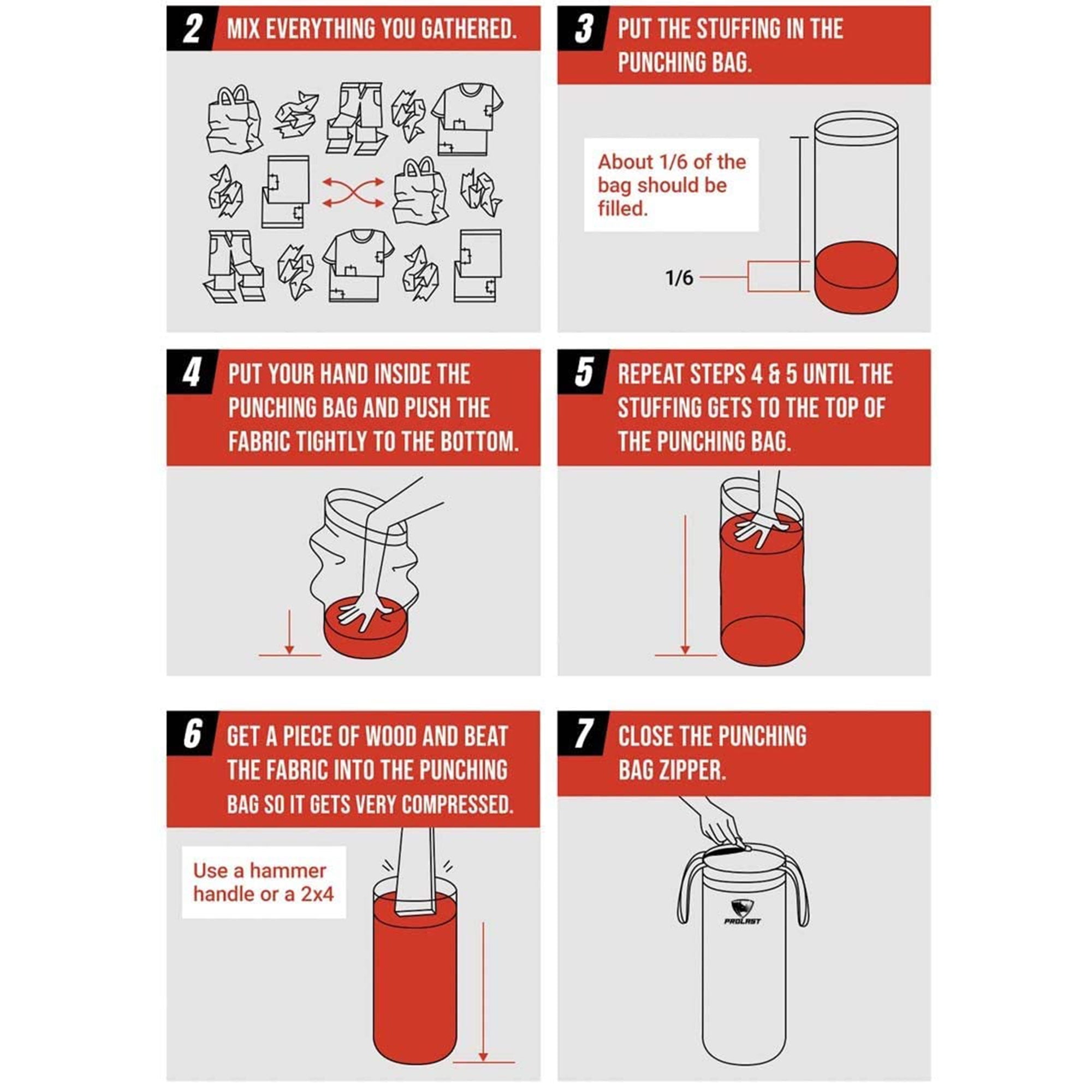 2 MIX EVERYTHING YOU GATHERED.

3 PUT THE STUFFING IN THE PUNCHING BAG.

About 1/6 of the bag should be filled.

1/6

4 PUT YOUR HAND INSIDE THE PUNCHING BAG AND PUSH THE FABRIC TIGHTLY TO THE BOTTOM.

5 REPEAT STEPS 4 & 5 UNTIL THE STUFFING GETS TO THE TOP OF THE PUNCHING BAG.

6 GET A PIECE OF WOOD AND BEAT THE FABRIC INTO THE PUNCHING BAG SO IT GETS VERY COMPRESSED.

Use a hammer handle or a 2x4

7 CLOSE THE PUNCHING BAG ZIPPER.

PROLAST