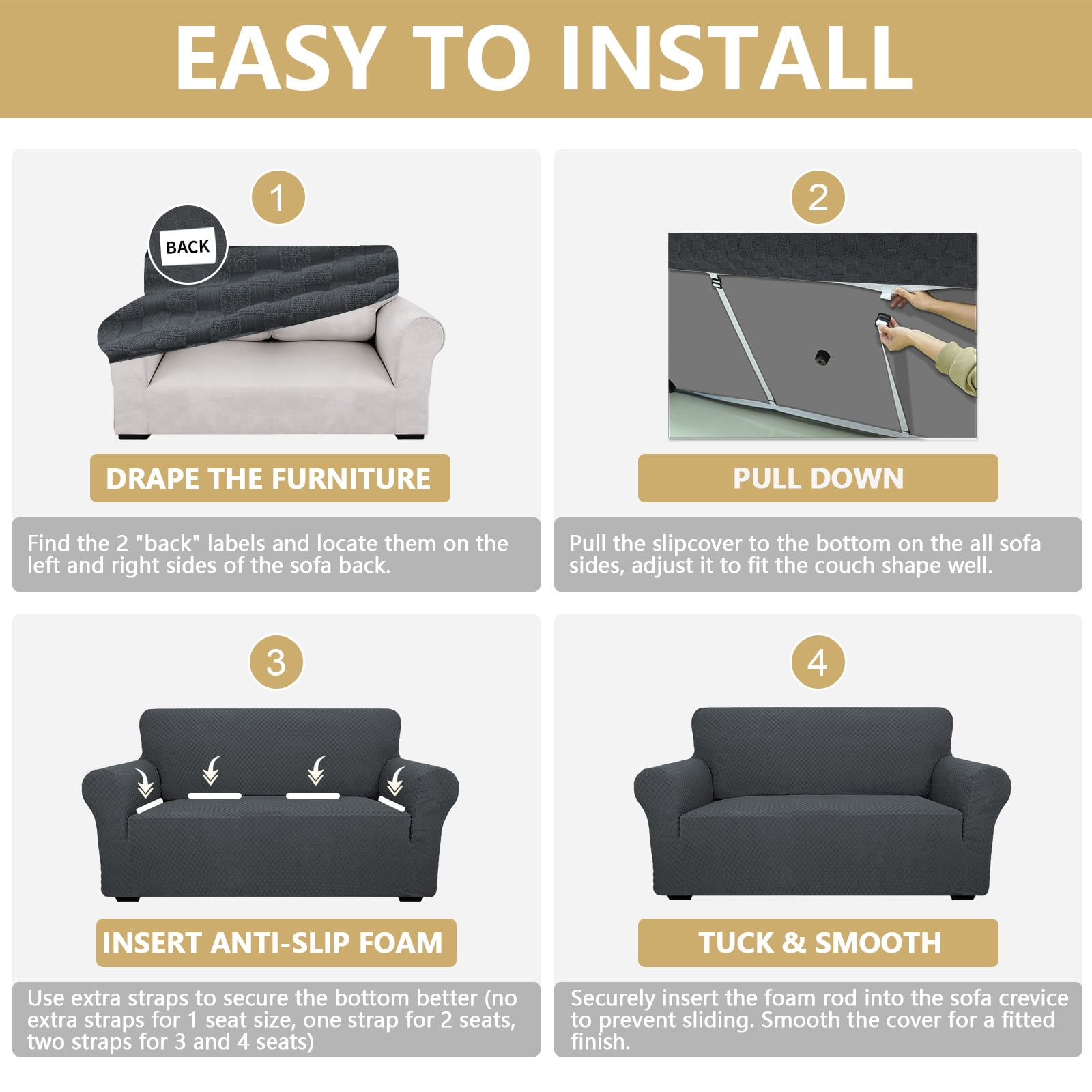 EASY TO INSTALL

1

BACK

DRAPE THE FURNITURE

Find the 2 "back" labels and locate them on the left and right sides of the sofa back.

2

PULL DOWN

Pull the slipcover to the bottom on the all sofa sides, adjust it to fit the couch shape well.

3

INSERT ANTI-SLIP FOAM

Use extra straps to secure the bottom better (no extra straps for 1 seat size, one strap for 2 seats, two straps for 3 and 4 seats)

4

TUCK & SMOOTH

Securely insert the foam rod into the sofa crevice to prevent sliding. Smooth the cover for a fitted finish.