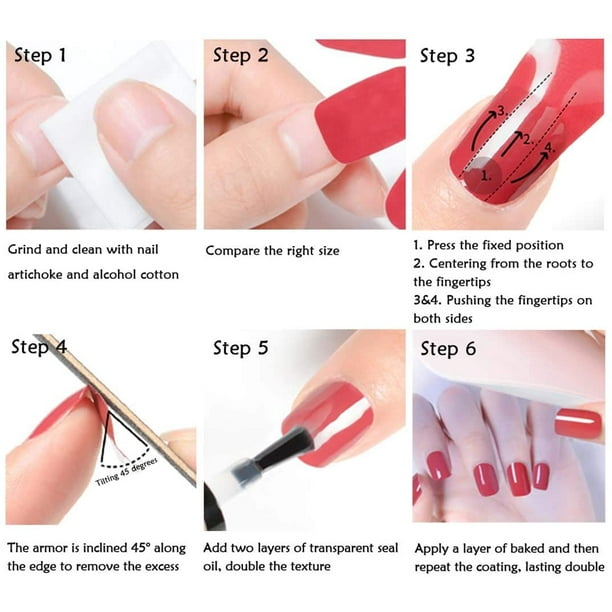 Step 1

Grind and clean with nail artichoke and alcohol cotton

Step 2

Compare the right size

Step 3

3.
2.
4.
1.

1. Press the fixed position
2. Centering from the roots to the fingertips
3&4. Pushing the fingertips on both sides

Step 4

Tilting 45 degrees

The armor is inclined 45° along the edge to remove the excess

Step 5

Add two layers of transparent seal oil, double the texture

Step 6

Apply a layer of baked and then repeat the coating, lasting double