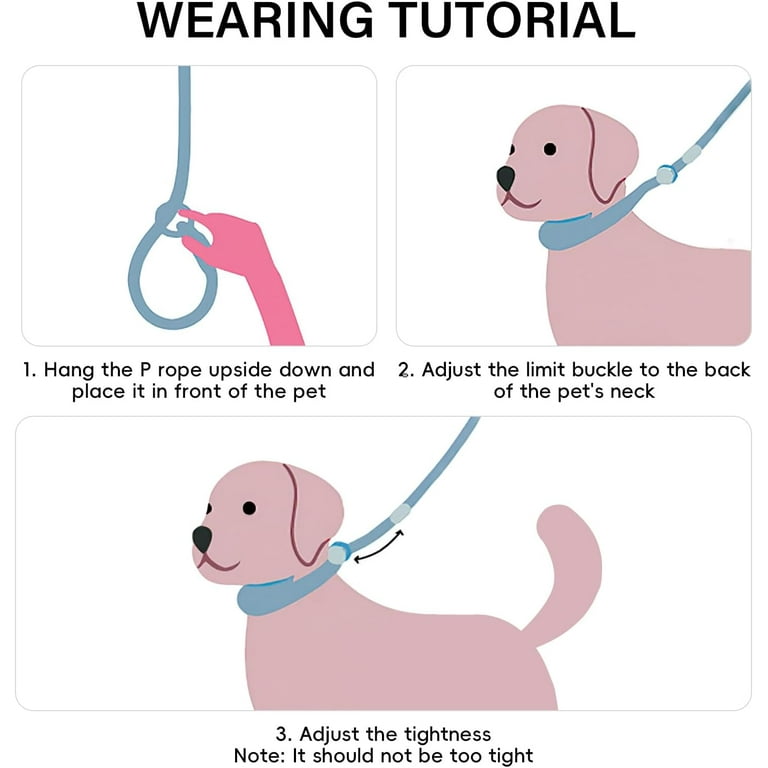 WEARING TUTORIAL

1. Hang the P rope upside down and place it in front of the pet

2. Adjust the limit buckle to the back of the pet's neck

3. Adjust the tightness
Note: It should not be too tight