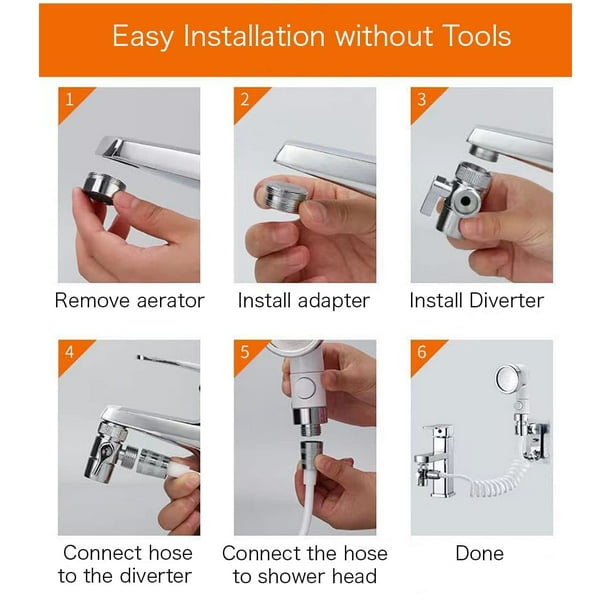 Easy Installation without Tools

1

Remove aerator

2

Install adapter

3

Install Diverter

4

Connect hose to the diverter

5

Connect the hose to shower head

6

Done