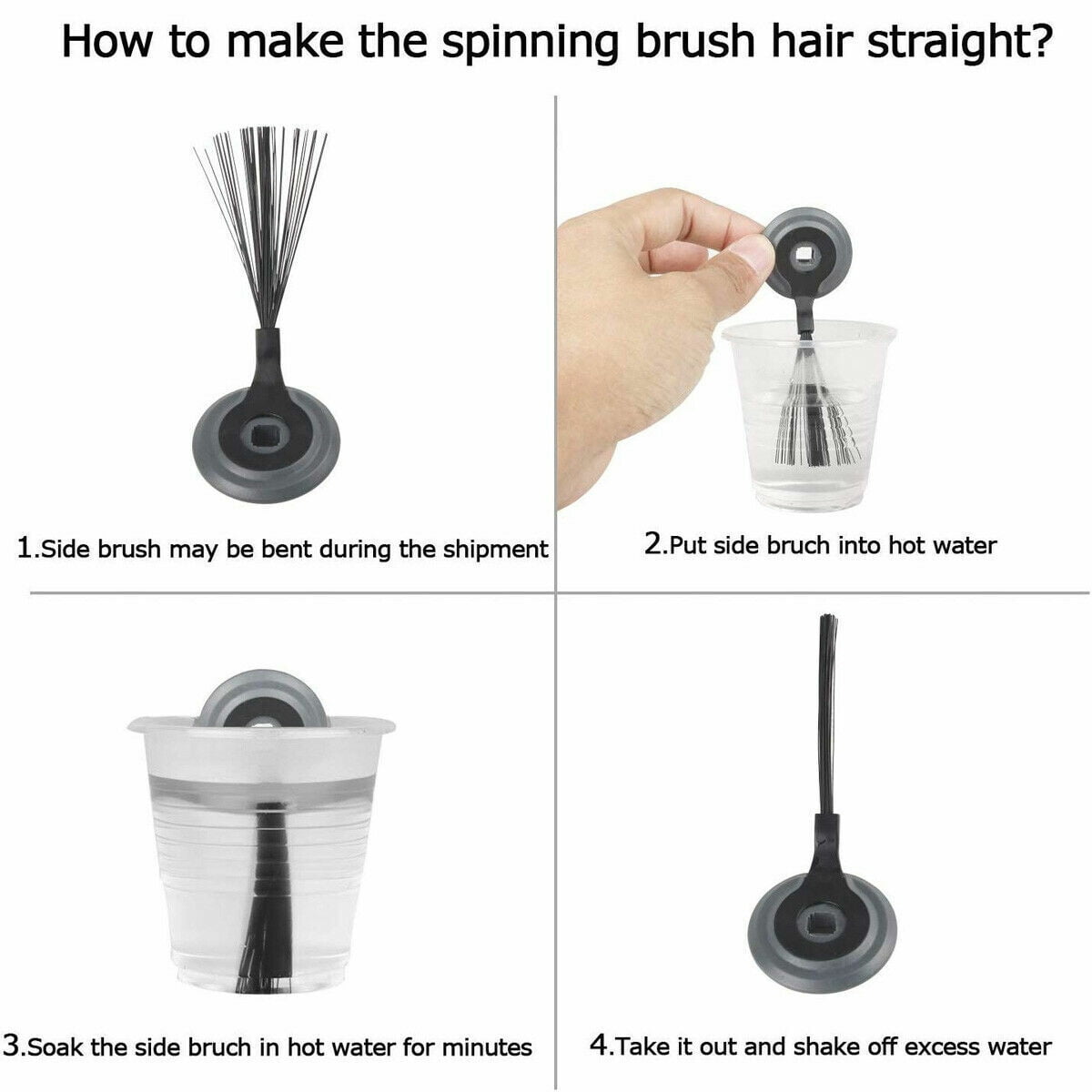 How to make the spinning brush hair straight?

1.Side brush may be bent during the shipment

2.Put side bruch into hot water

3.Soak the side bruch in hot water for minutes

4.Take it out and shake off excess water