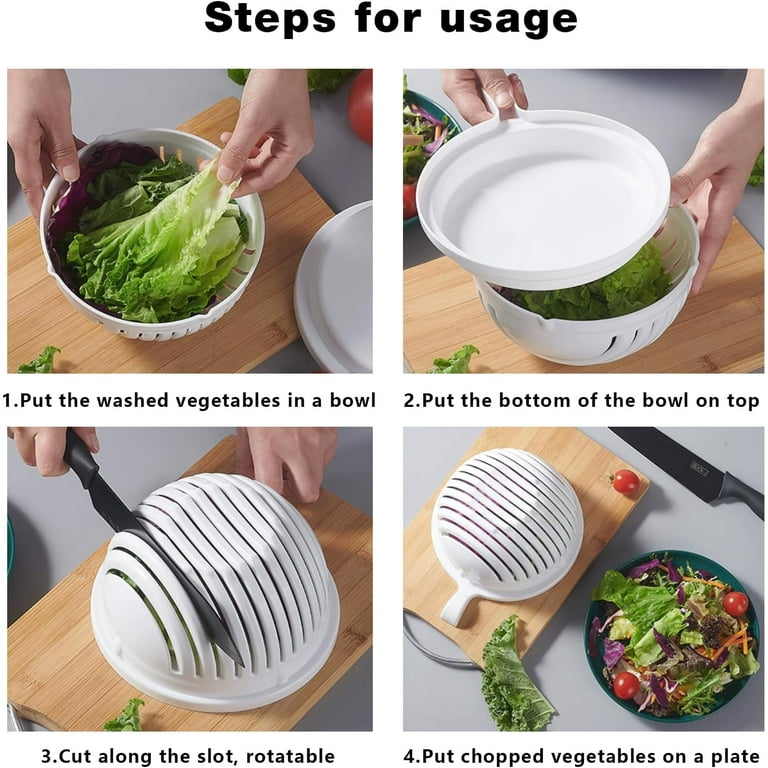 Steps for usage

1.Put the washed vegetables in a bowl

2.Put the bottom of the bowl on top

3.Cut along the slot, rotatable

4.Put chopped vegetables on a plate