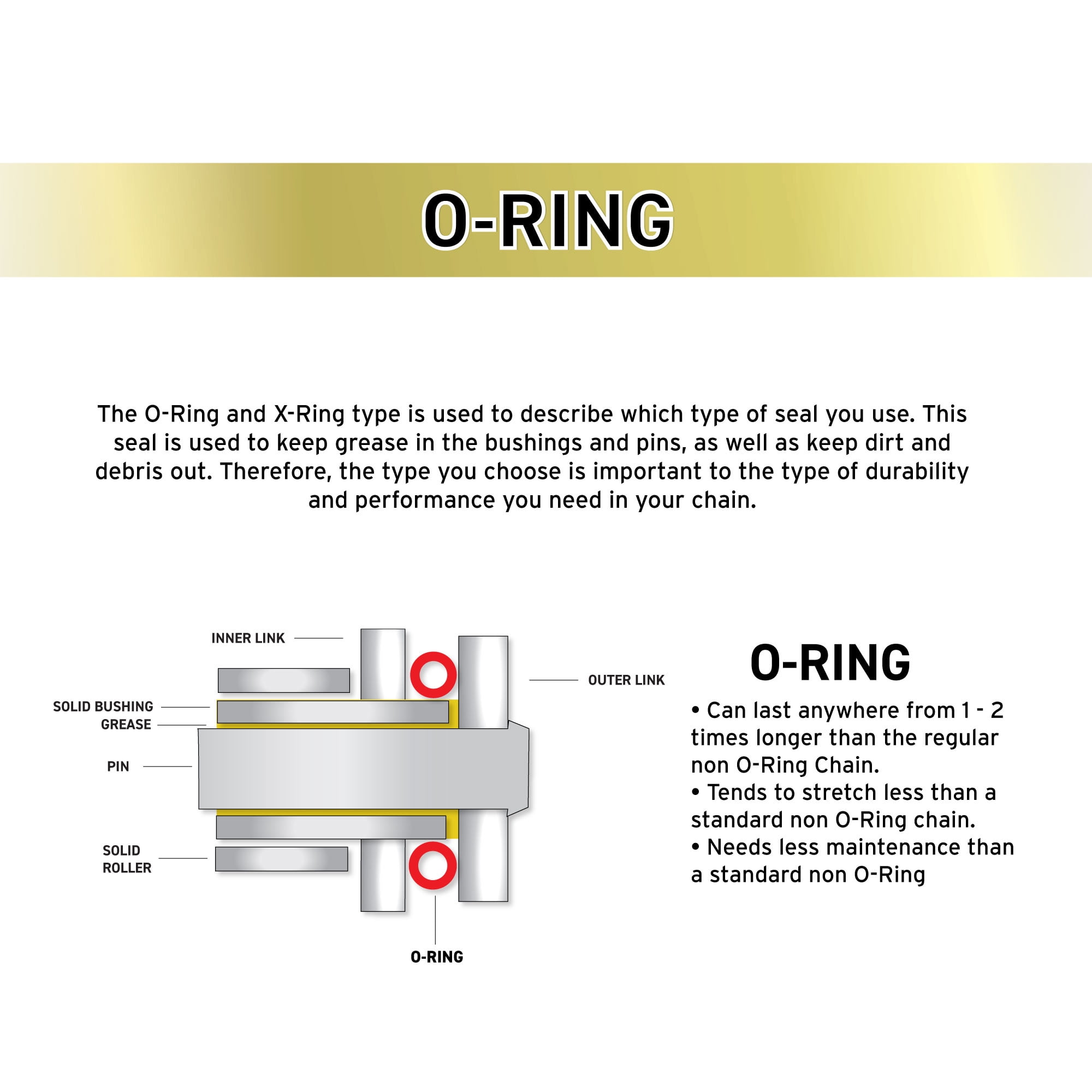 O-RING

The O-Ring and X-Ring type is used to describe which type of seal you use. This seal is used to keep grease in the bushings and pins, as well as keep dirt and debris out. Therefore, the type you choose is important to the type of durability and performance you need in your chain.

INNER LINK

OUTER LINK

SOLID BUSHING

GREASE

PIN

SOLID ROLLER

O-RING

O-RING

• Can last anywhere from 1 - 2 times longer than the regular non O-Ring Chain.
• Tends to stretch less than a standard non O-Ring chain.
• Needs less maintenance than a standard non O-Ring