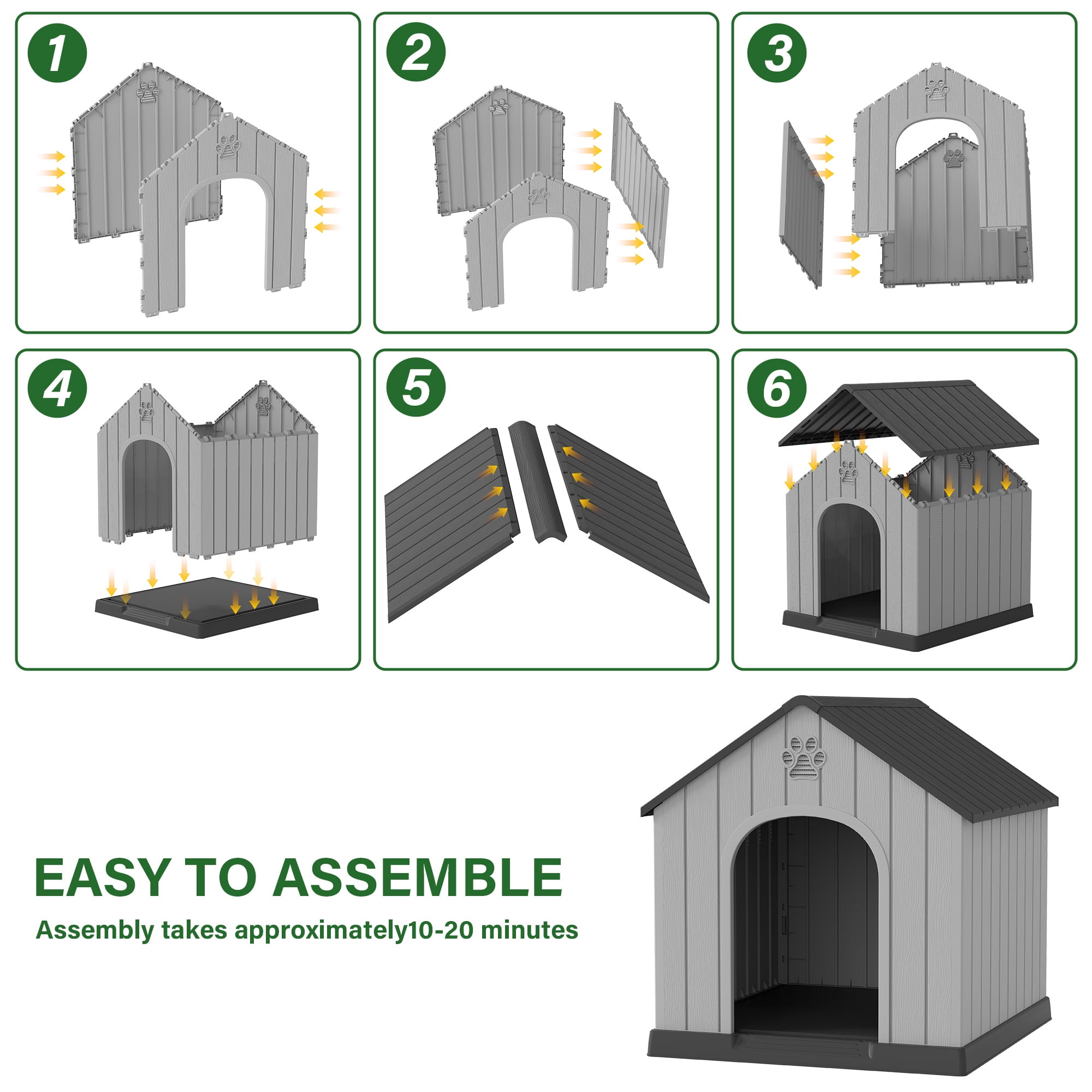 1

2

3

4

5

6

EASY TO ASSEMBLE

Assembly takes approximately10-20 minutes