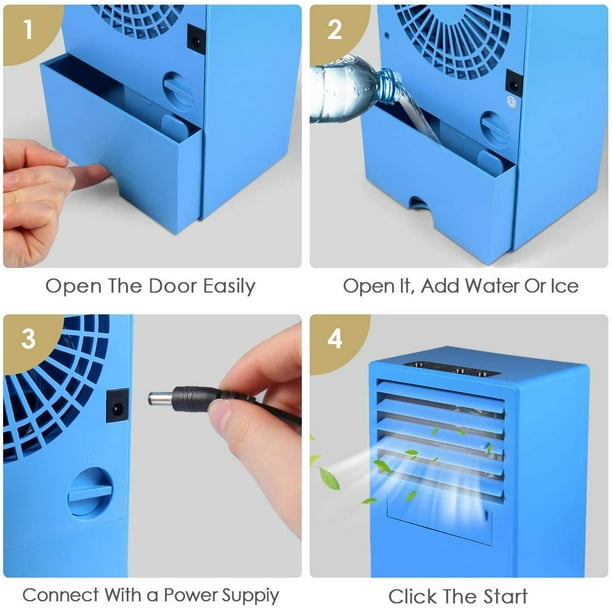 1

Open The Door Easily

2

Open It, Add Water Or Ice

3

Connect With a Power Suppiy

4

Click The Start