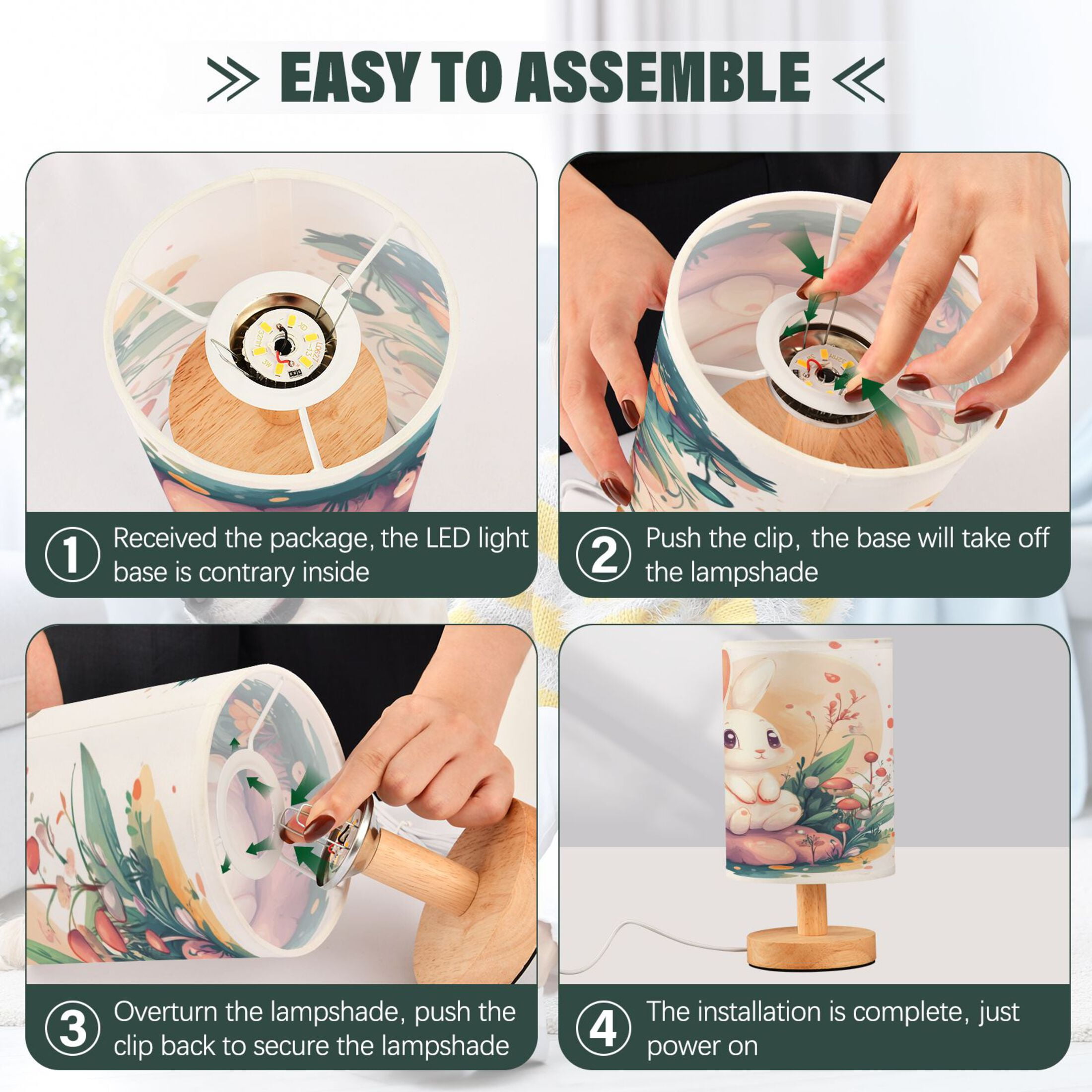 EASY TO ASSEMBLE

1 Received the package, the LED light base is contrary inside

2 Push the clip, the base will take off the lampshade

3 Overturn the lampshade, push the clip back to secure the lampshade

4 The installation is complete, just power on