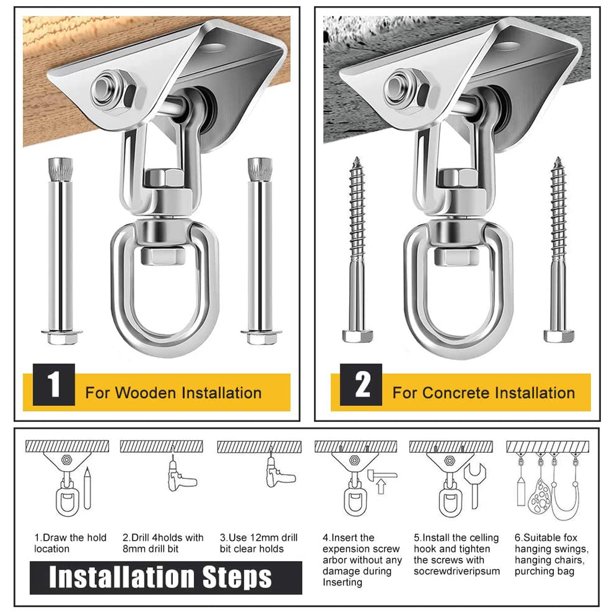 1 For Wooden Installation

2 For Concrete Installation

1.Draw the hold location

2.Drill 4holds with 8mm drill bit

3.Use 12mm drill bit clear holds

4.Insert the expension screw arbor without any damage during Inserting

5.Install the celling hook and tighten the screws with socrewdriveripsum

6.Suitable fox hanging swings, hanging chairs, purching bag

Installation Steps