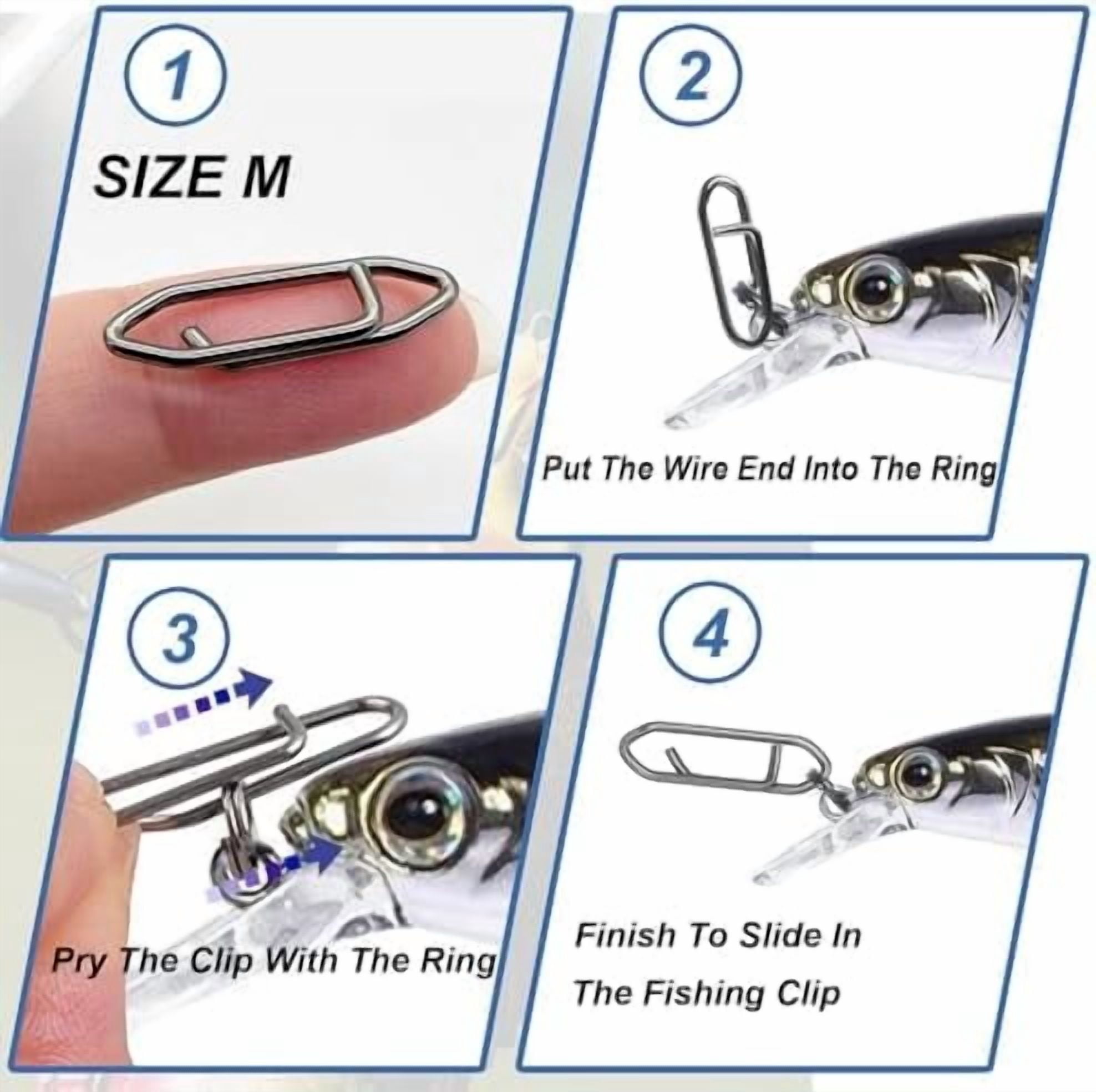 1

SIZE M

2

Put The Wire End Into The Ring

3

Pry The Clip With The Ring

4

Finish To Slide In The Fishing Clip