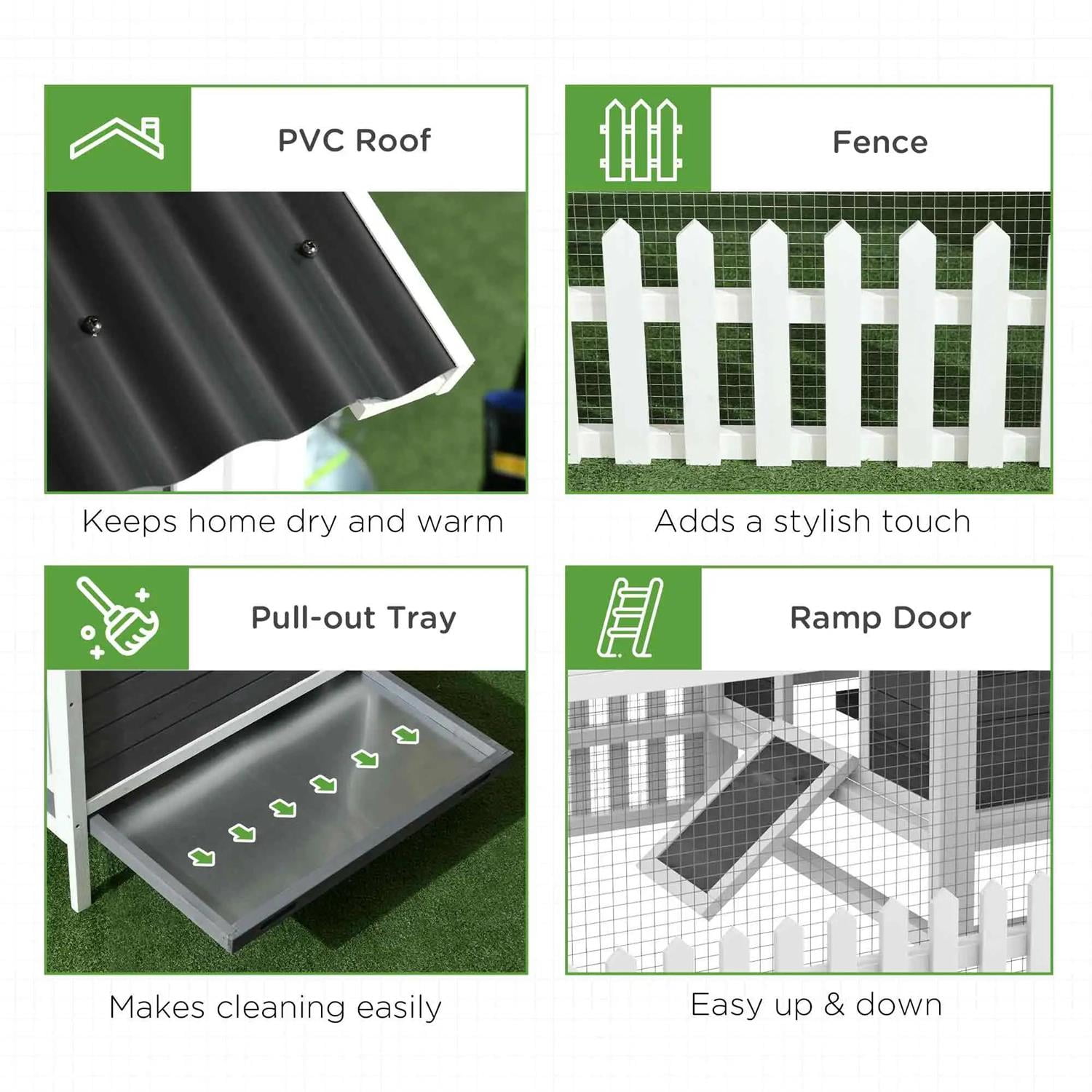 PVC Roof

Keeps home dry and warm

Fence

Adds a stylish touch

Pull-out Tray

Makes cleaning easily

Ramp Door

Easy up & down