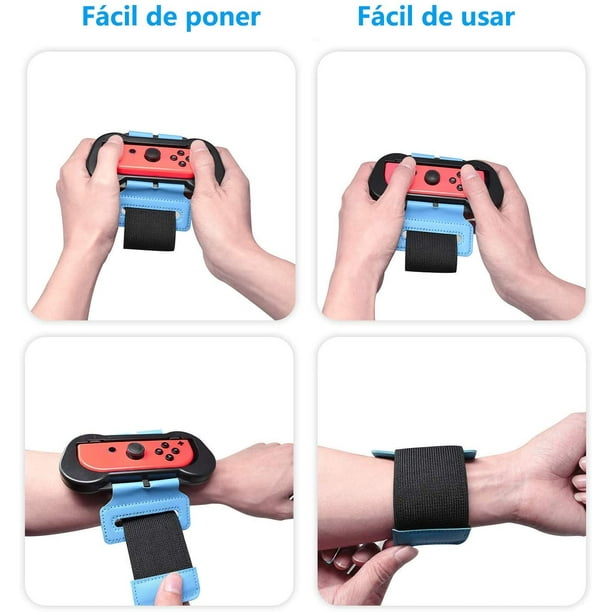 Fácil de poner

Fácil de usar