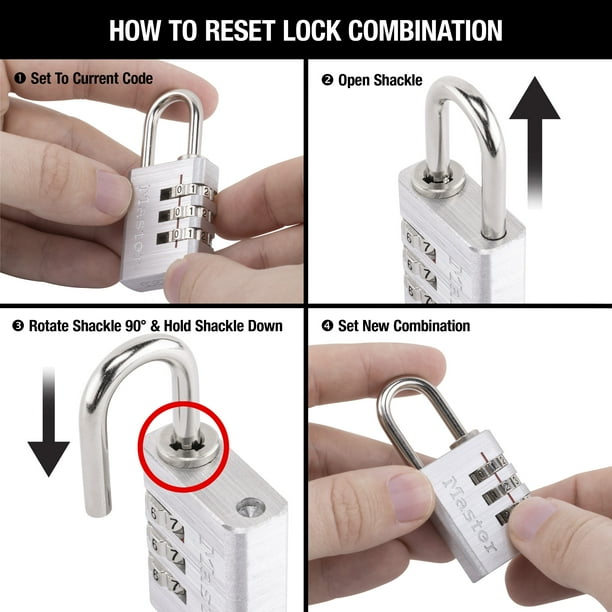 HOW TO RESET LOCK COMBINATION

❶ Set To Current Code

Master

0 1 2
0 1 2
0 1 2

❷ Open Shackle

6 7
6 7
6 7

❸ Rotate Shackle 90° & Hold Shackle Down

6 7
6 7
6 7

❹ Set New Combination

Master