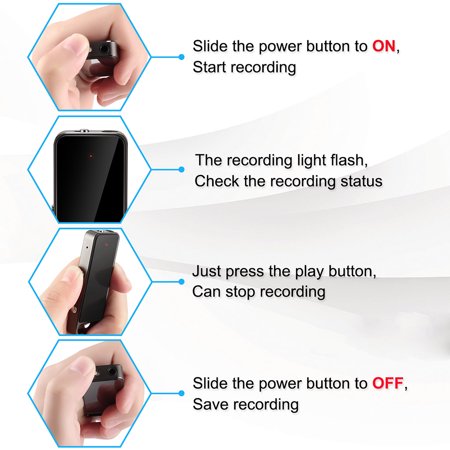 Slide the power button to ON,
Start recording

The recording light flash,
Check the recording status

Just press the play button,
Can stop recording

Slide the power button to OFF,
Save recording