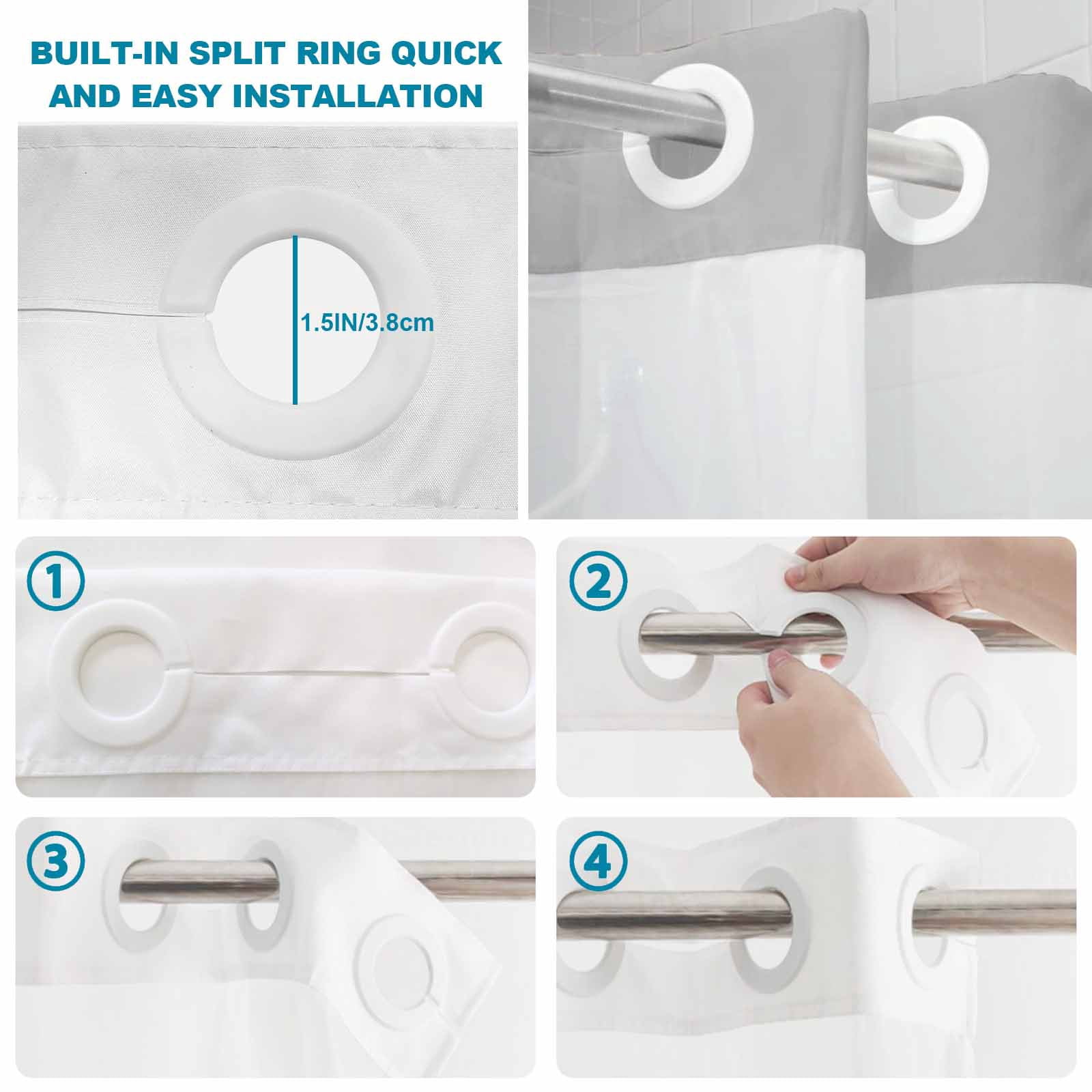 BUILT-IN SPLIT RING QUICK AND EASY INSTALLATION

1.5IN/3.8cm

①

②

③

④