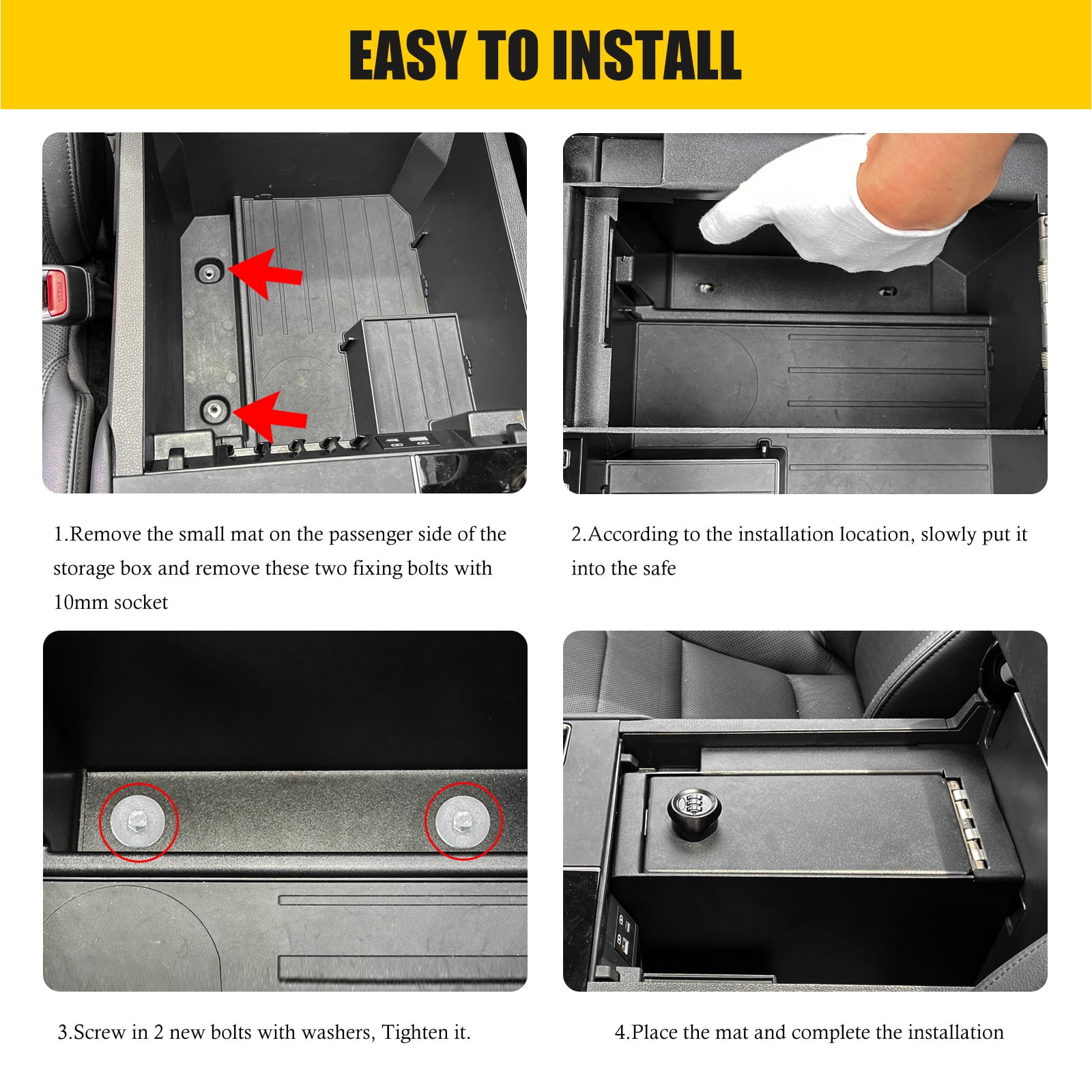 EASY TO INSTALL

PRESS

1.Remove the small mat on the passenger side of the storage box and remove these two fixing bolts with 10mm socket

2.According to the installation location, slowly put it into the safe

3.Screw in 2 new bolts with washers, Tighten it.

4.Place the mat and complete the installation