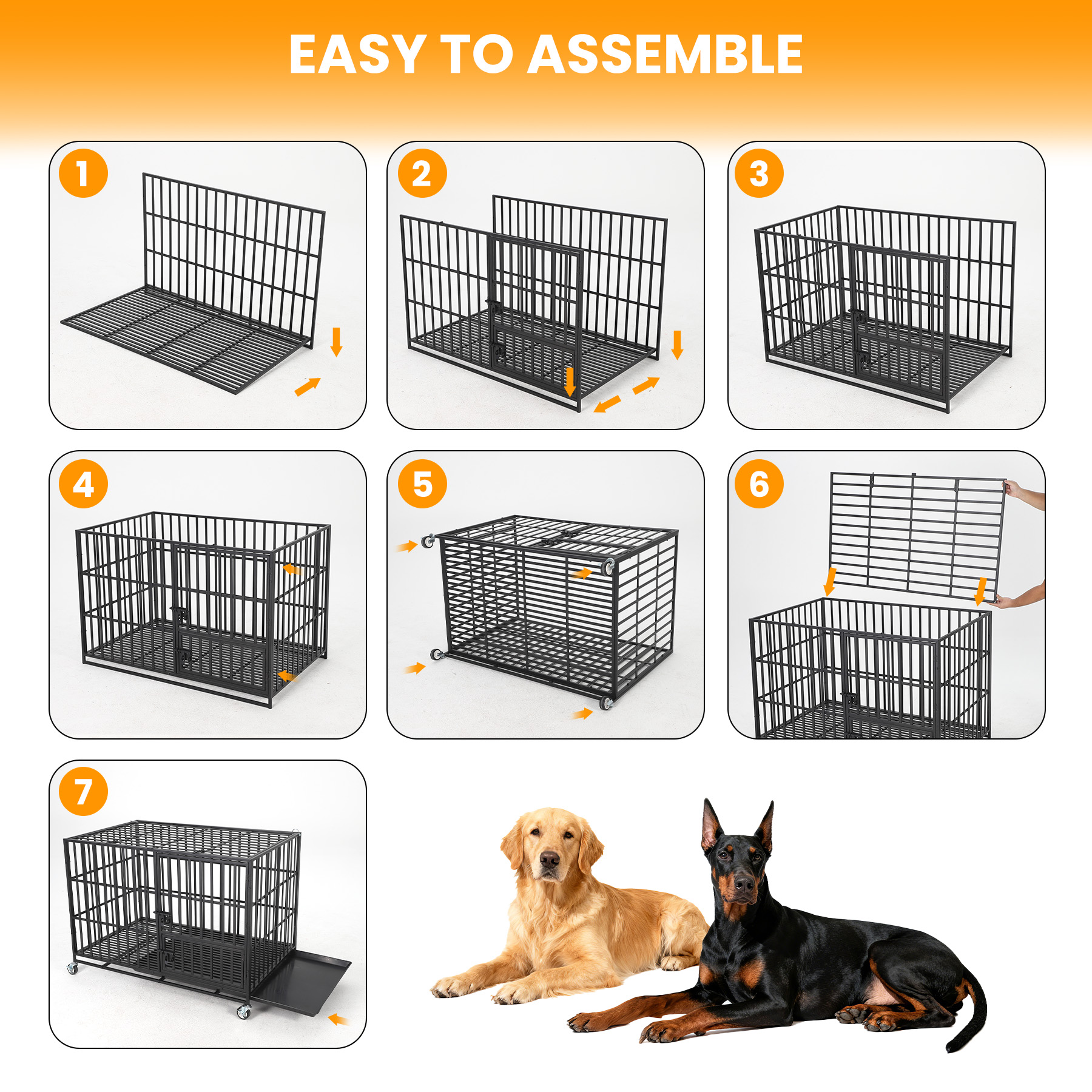 EASY TO ASSEMBLE

1

2

3

4

5

6

7