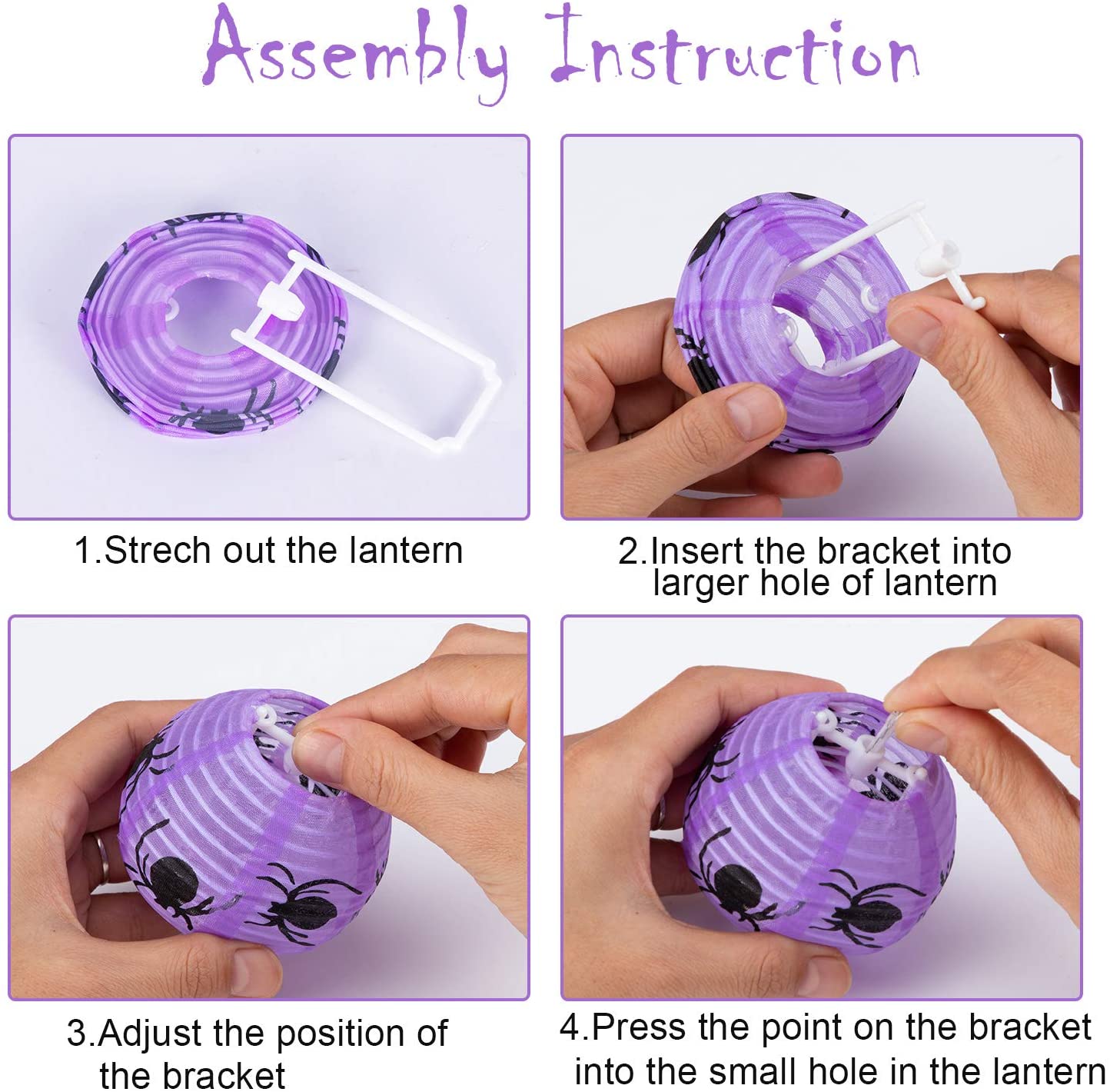 Assembly Instruction

1.Strech out the lantern

2.Insert the bracket into larger hole of lantern

3.Adjust the position of the bracket

4.Press the point on the bracket into the small hole in the lantern