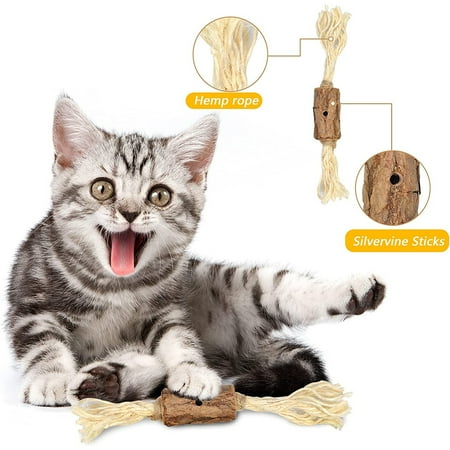 Hemp rope

Silvervine Sticks