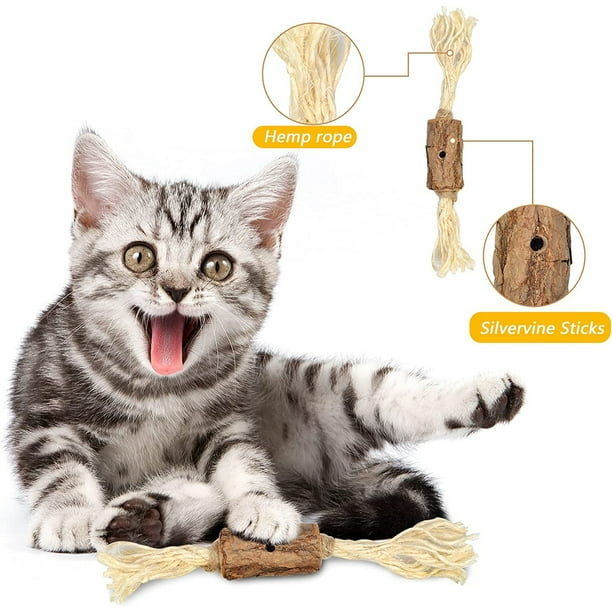 Hemp rope

Silvervine Sticks