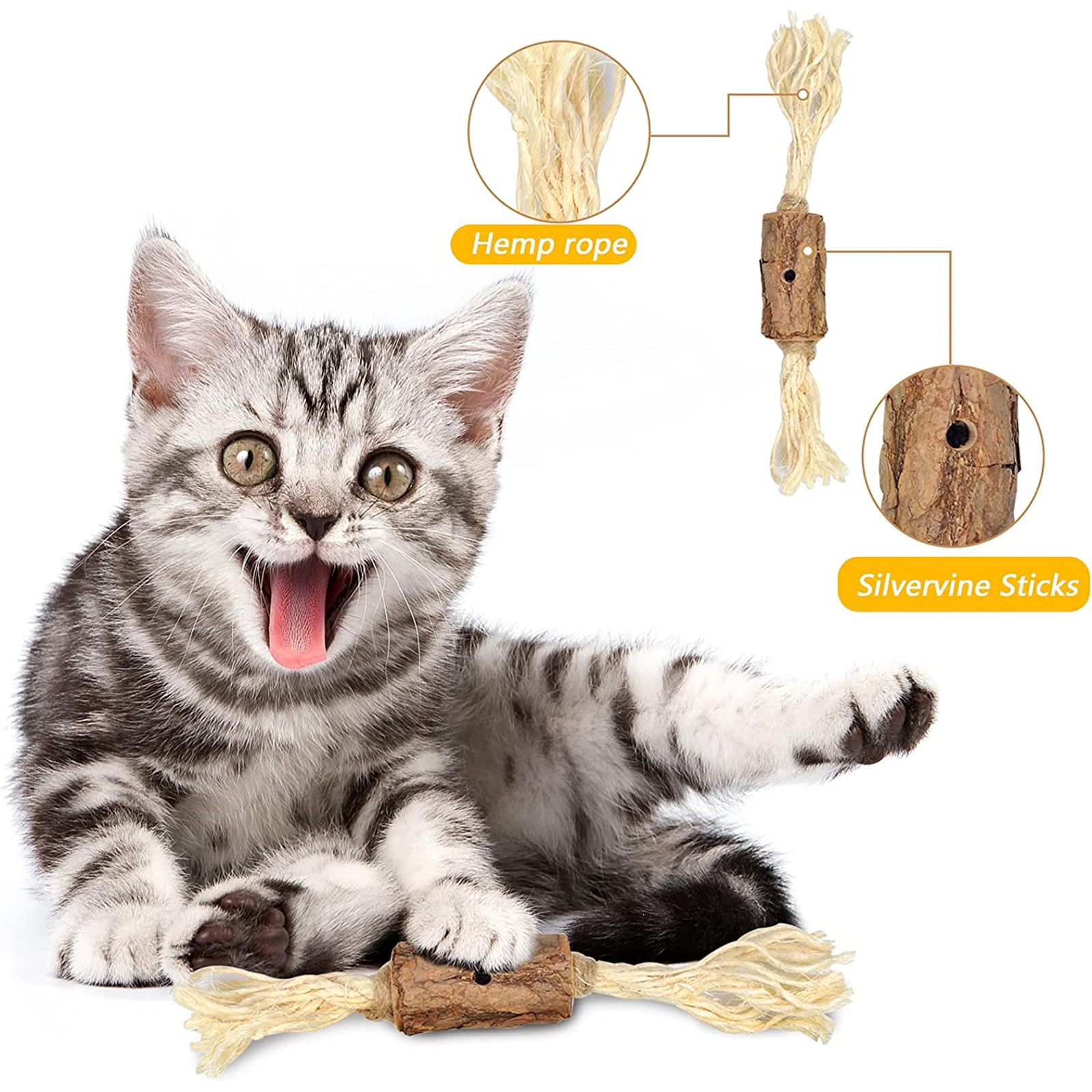 Hemp rope

Silvervine Sticks