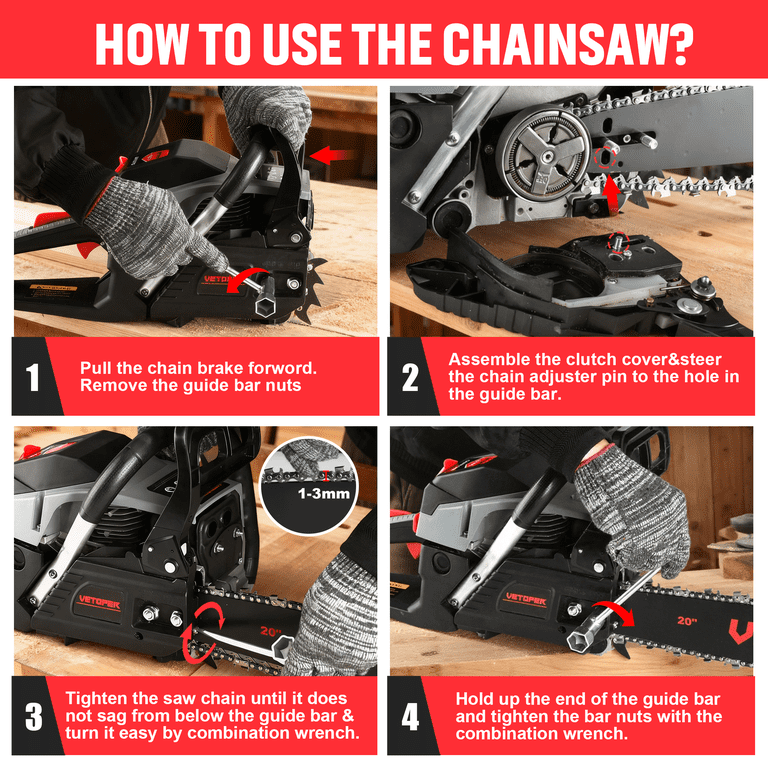 HOW TO USE THE CHAINSAW?

VETOPEK

1 Pull the chain brake forword. Remove the guide bar nuts

2 Assemble the clutch cover&steer the chain adjuster pin to the hole in the guide bar.

1-3mm

VETOPEK

20"

3 Tighten the saw chain until it does not sag from below the guide bar & turn it easy by combination wrench.

VETOPEK

20"

4 Hold up the end of the guide bar and tighten the bar nuts with the combination wrench.