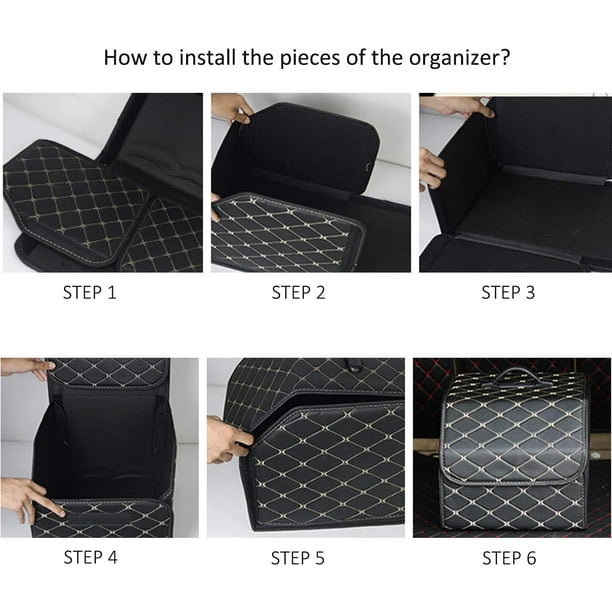 How to install the pieces of the organizer?

STEP 1

STEP 2

STEP 3

STEP 4

STEP 5

STEP 6