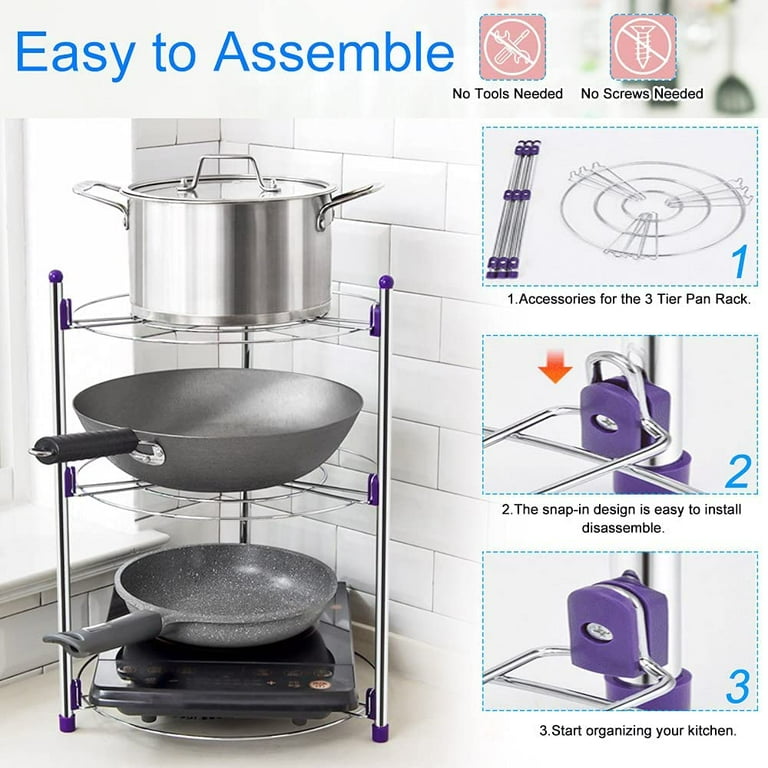 Easy to Assemble

No Tools Needed

No Screws Needed

1

1.Accessories for the 3 Tier Pan Rack.

2

2.The snap-in design is easy to install disassemble.

3

3.Start organizing your kitchen.