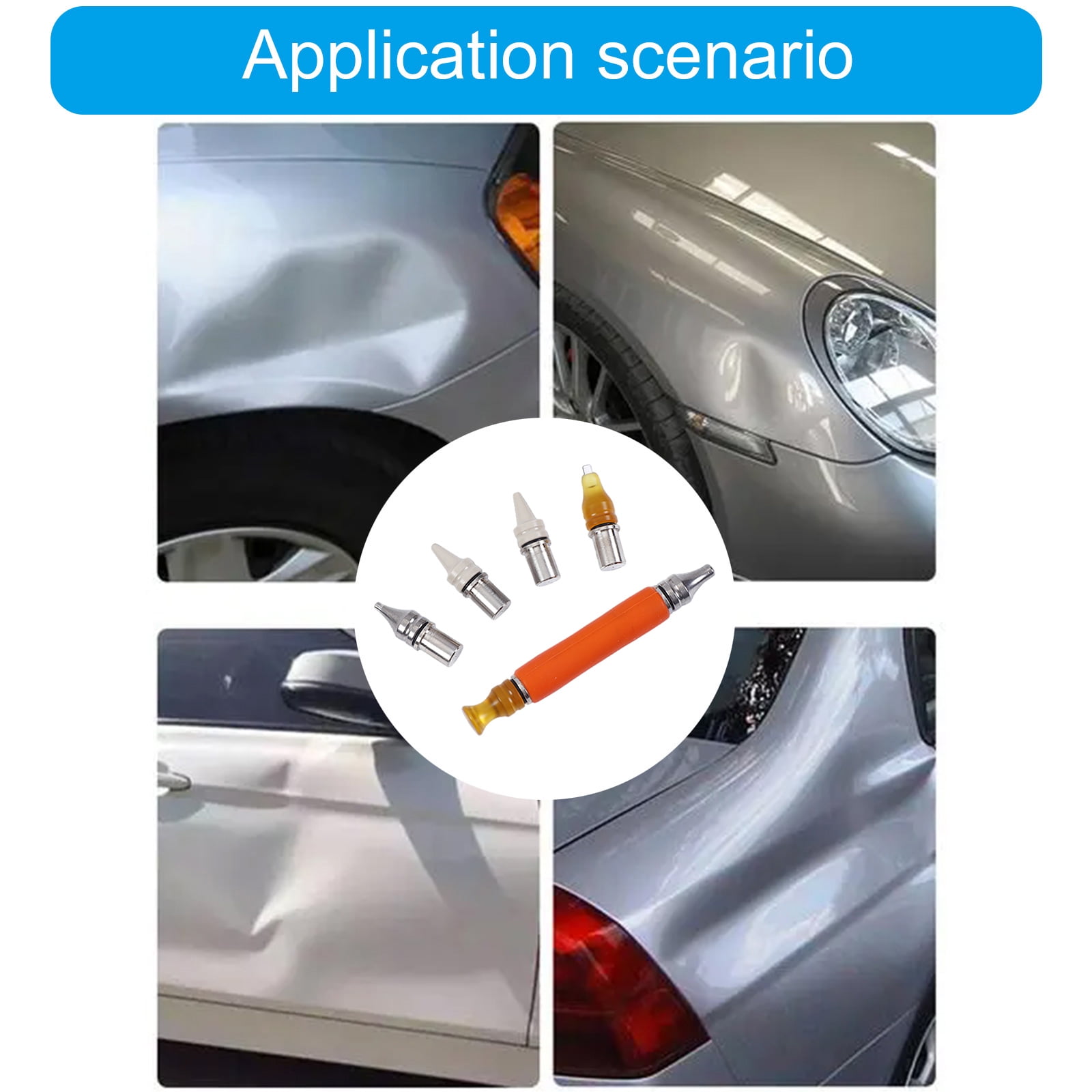 Application scenario