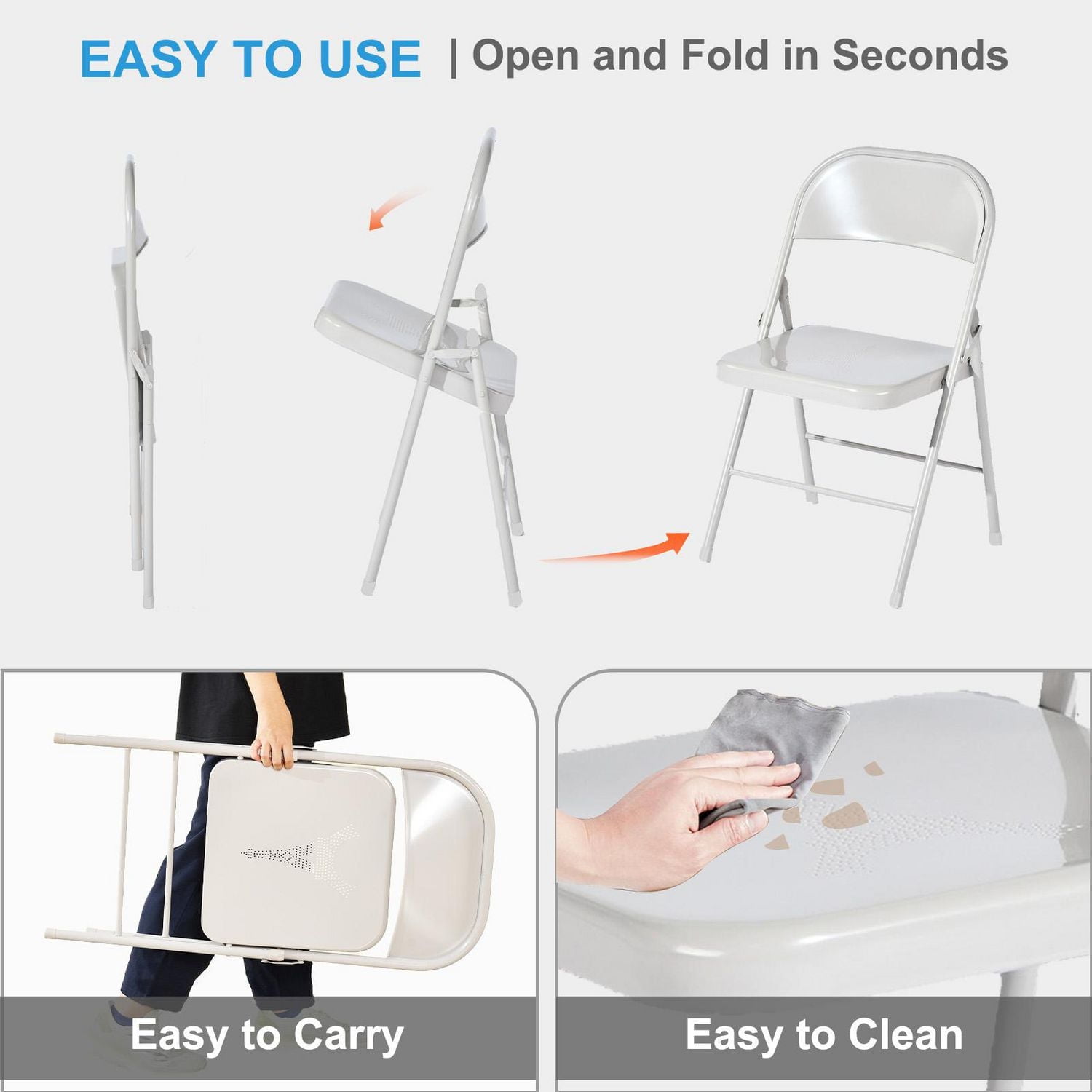 EASY TO USE | Open and Fold in Seconds

Easy to Carry

Easy to Clean