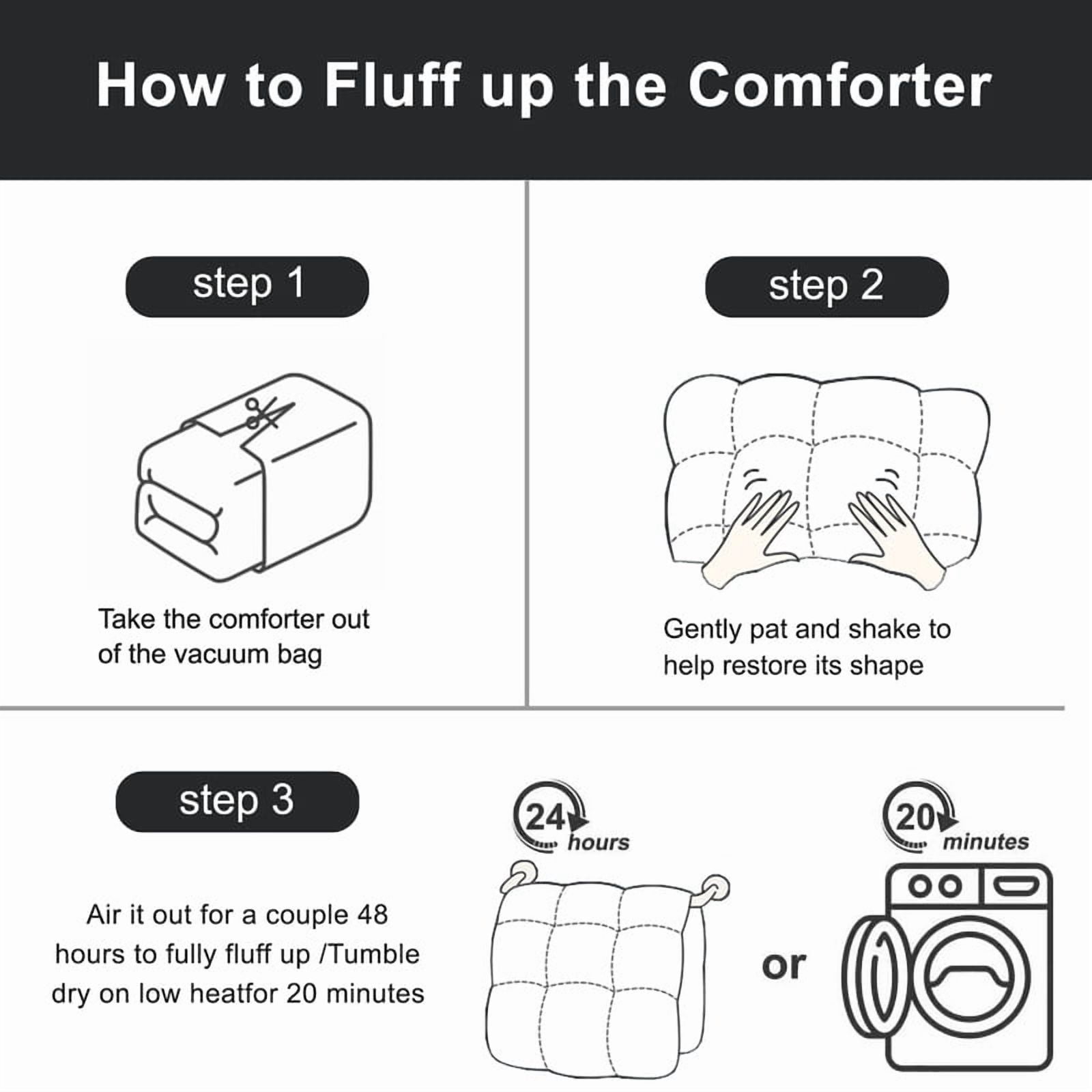 How to Fluff up the Comforter

step 1

Take the comforter out of the vacuum bag

step 2

Gently pat and shake to help restore its shape

step 3

Air it out for a couple 48 hours to fully fluff up /Tumble dry on low heatfor 20 minutes

24 hours

or

20 minutes