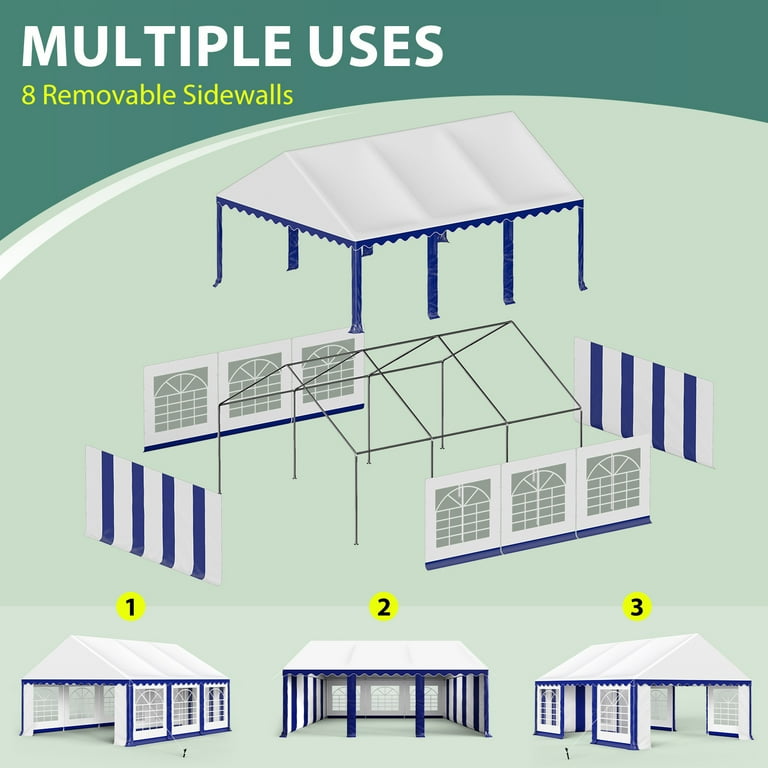 MULTIPLE USES
8 Removable Sidewalls

1

2

3