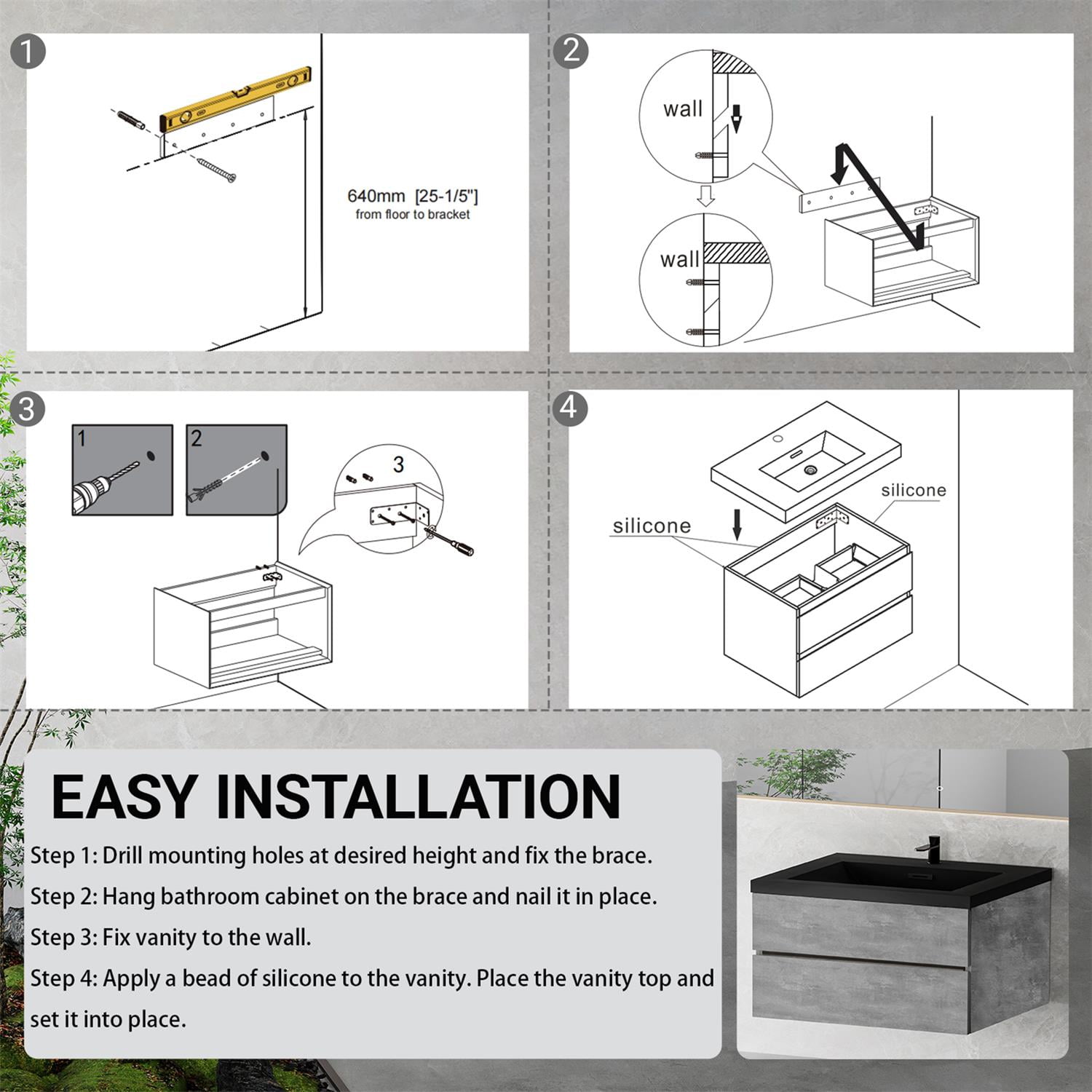 1

640mm [25-1/5"]
from floor to bracket

2

wall

wall

3

1

2

3

4

silicone

silicone

EASY INSTALLATION

Step 1: Drill mounting holes at desired height and fix the brace.

Step 2: Hang bathroom cabinet on the brace and nail it in place.

Step 3: Fix vanity to the wall.

Step 4: Apply a bead of silicone to the vanity. Place the vanity top and set it into place.