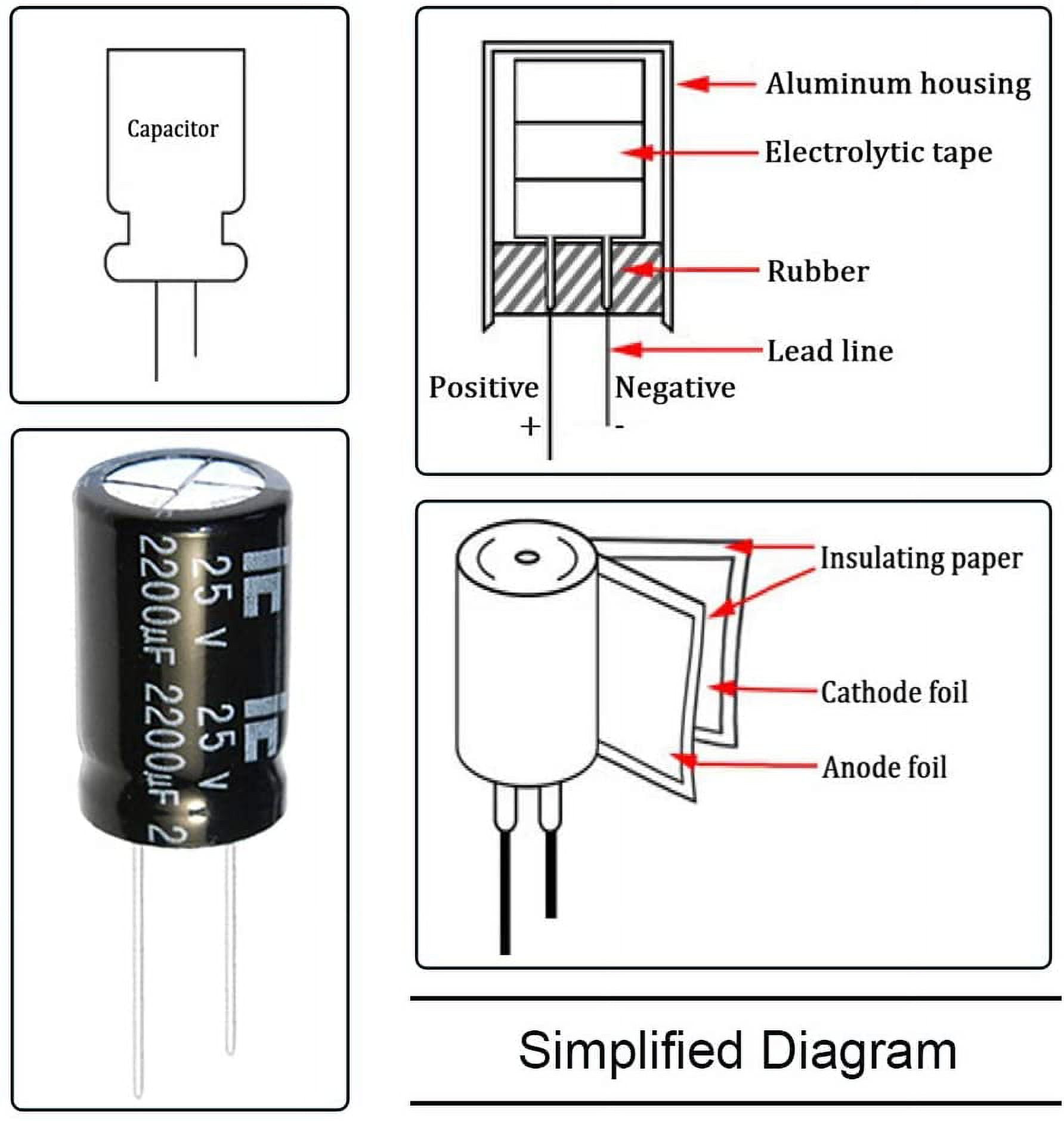 Capacitor

IC 25 V 2200µF IC 25 V 2200µF 2

Aluminum housing
Electrolytic tape
Rubber
Lead line
Positive
Negative
+
-

Insulating paper
Cathode foil
Anode foil

Simplified Diagram